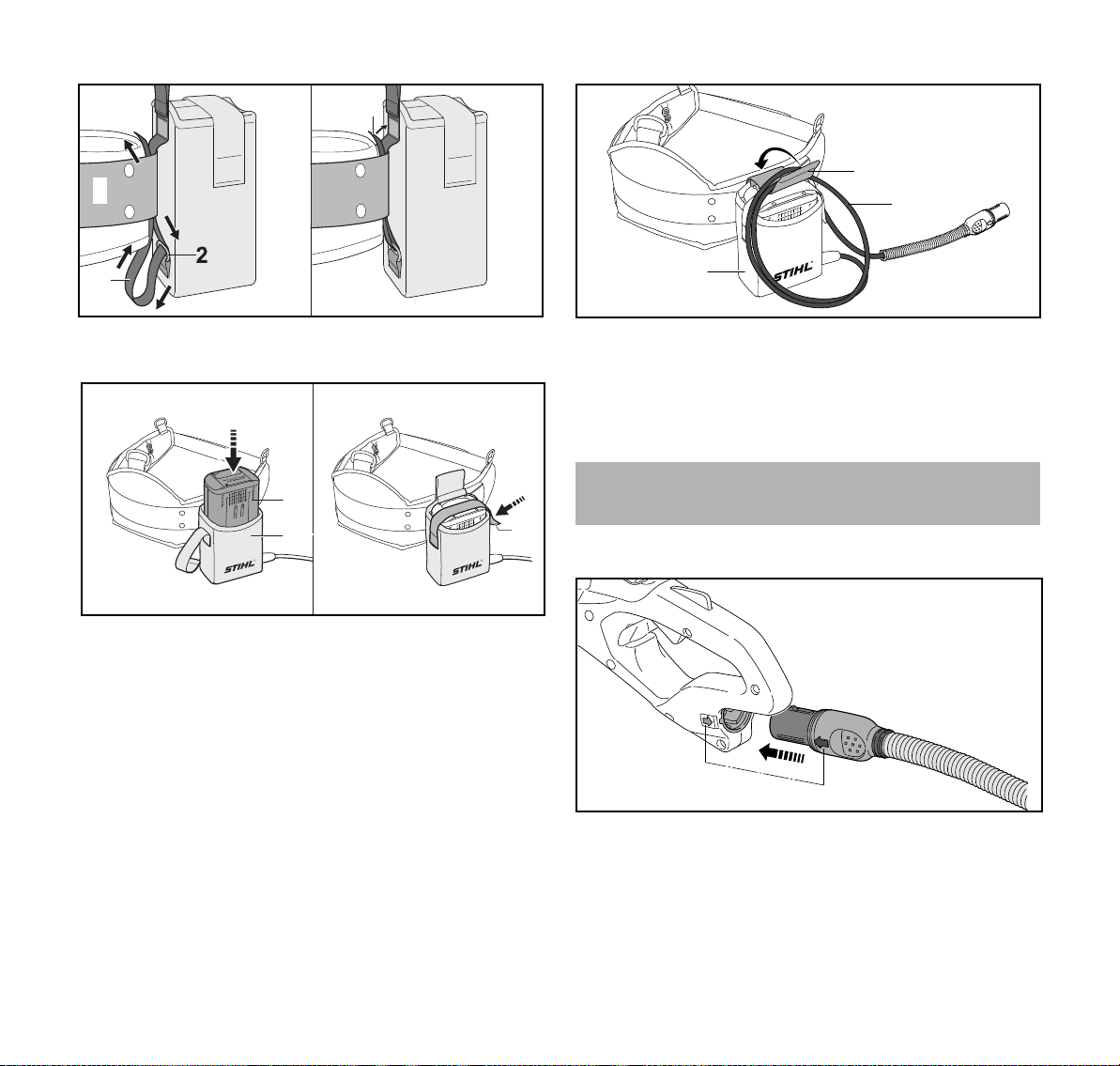 2

STIHL

STIHL

STIHL