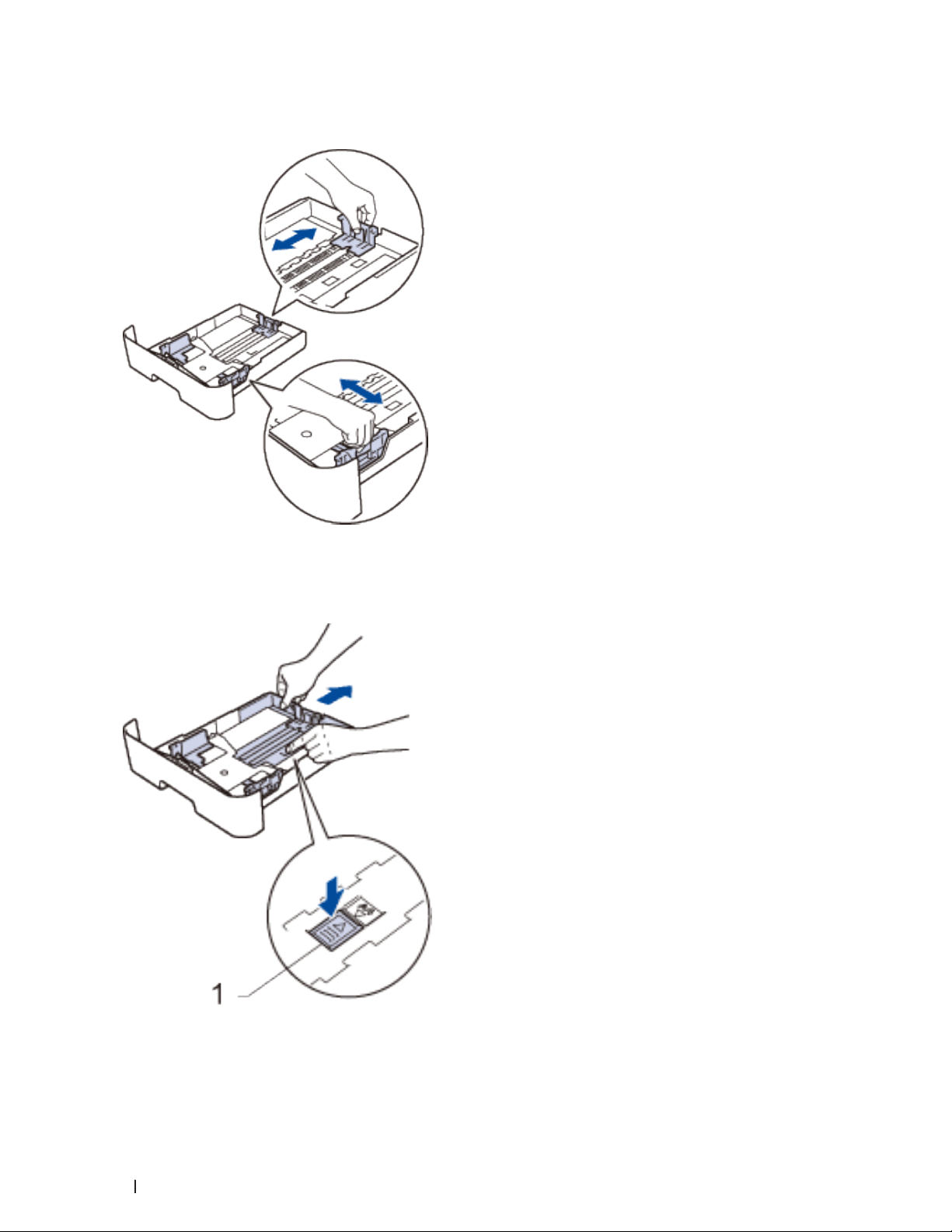 1