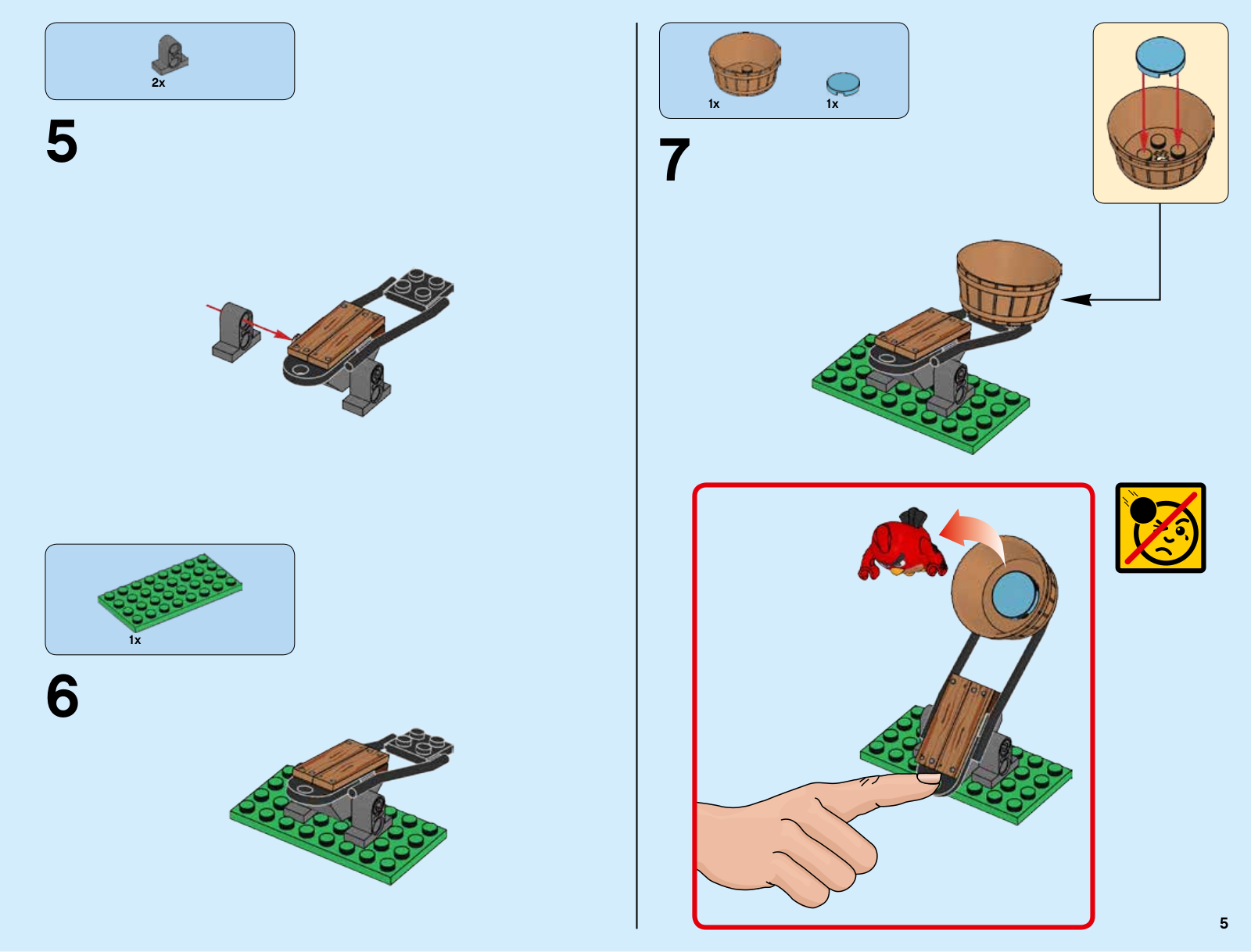 2x

5

1x

6

1x

1x

7

5