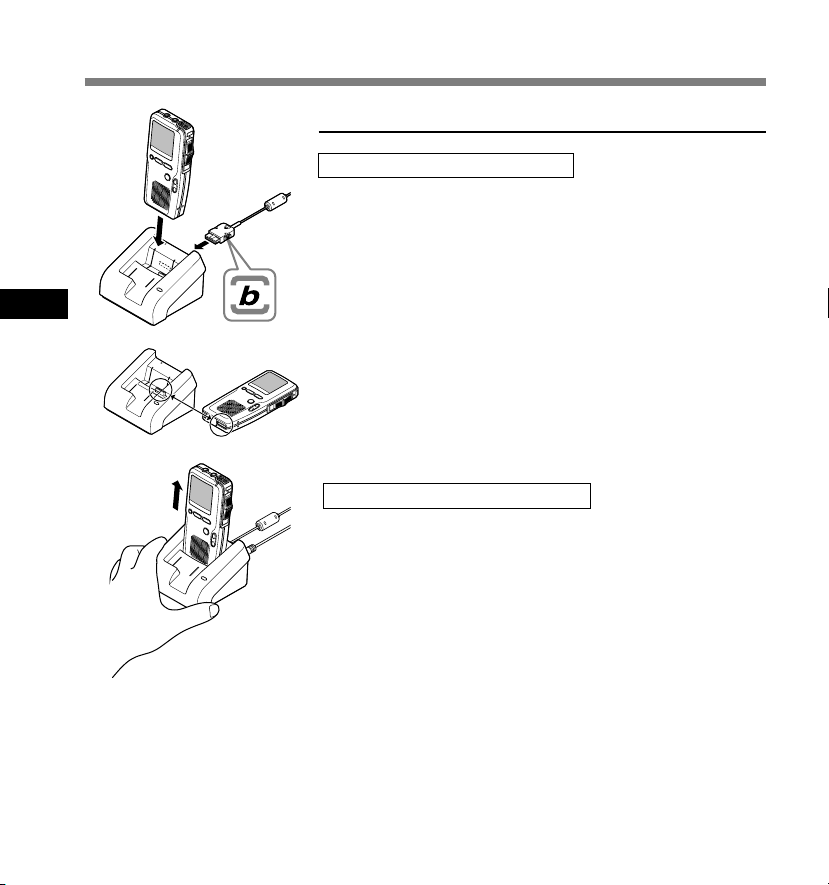 b