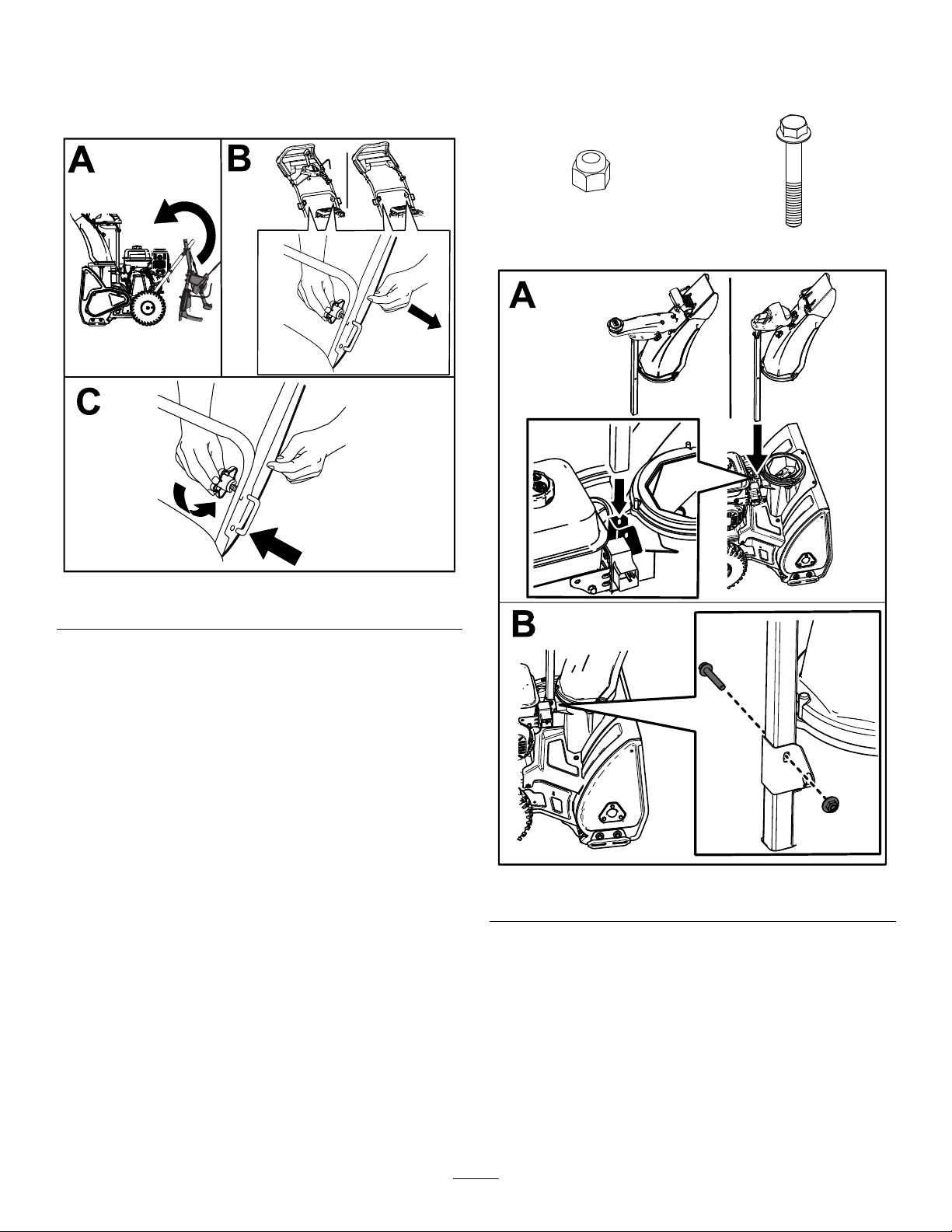 A

B

C

A

B