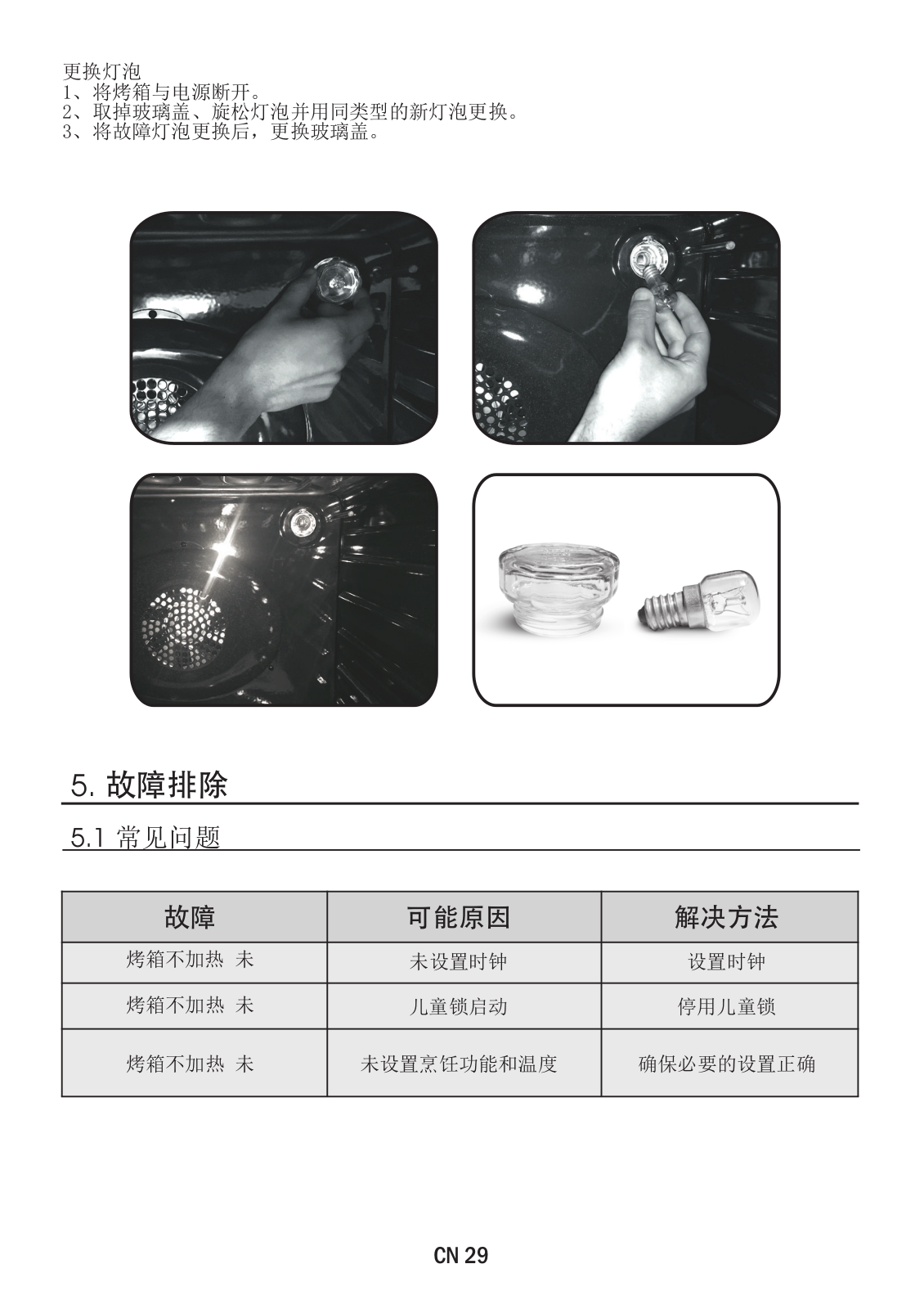 更换灯泡
1、将烤箱与电源断开。
2、取掉玻璃盖、旋松灯泡并用同类型的新灯泡更换。
3、将故障灯泡更换后，更换玻璃盖。

5. 故障排除

5.1 常见问题

| 故障 | 可能原因 | 解决方法 |
|---|---|---|
| 烤箱不加热 未 | 未设置时钟 | 设置时钟 |
| 烤箱不加热 未 | 儿童锁启动 | 停用儿童锁 |
| 烤箱不加热 未 | 未设置烹饪功能和温度 | 确保必要的设置正确 |

CN 29