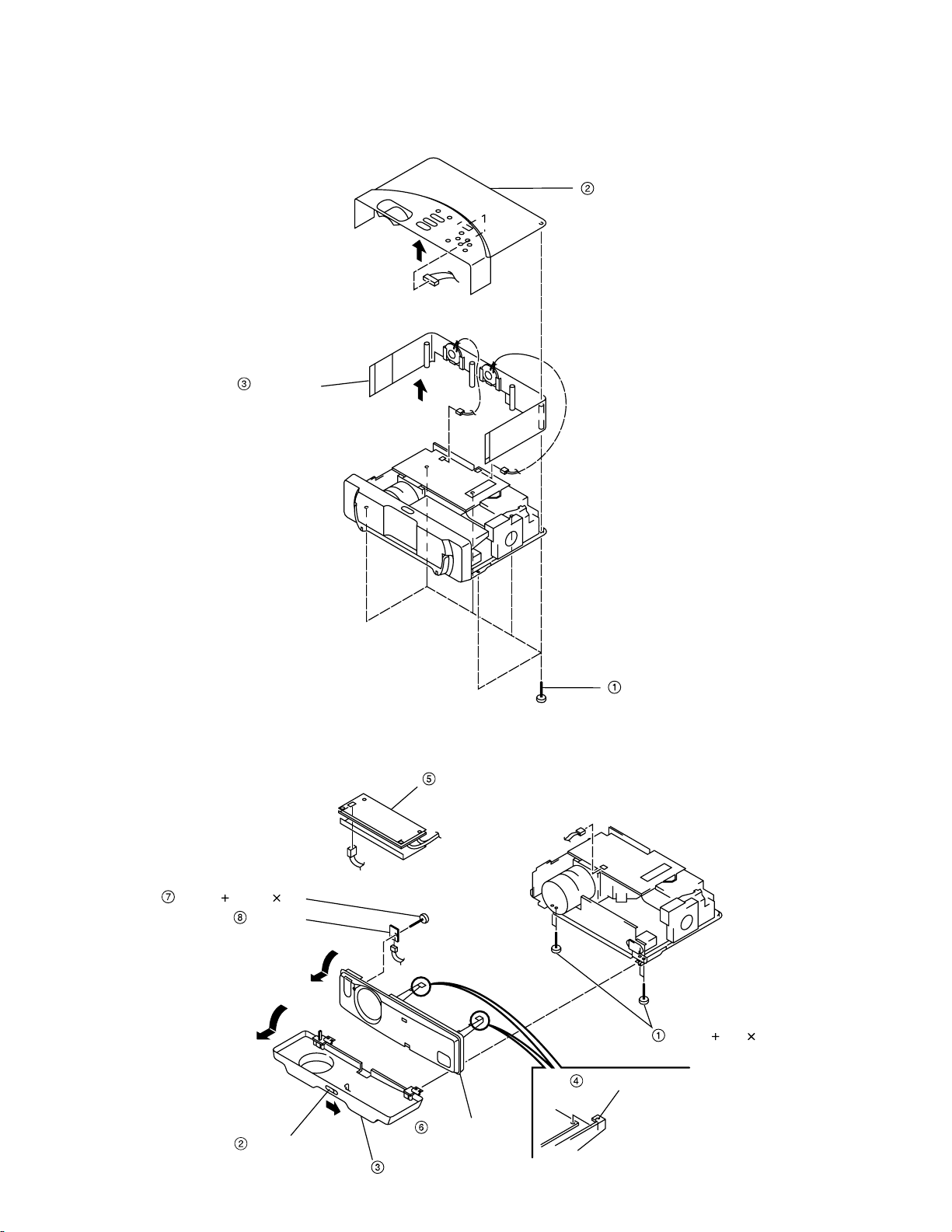 ②

1

③

①

⑤

⑦ + ×

⑧

① + ×

④

⑥

②

③