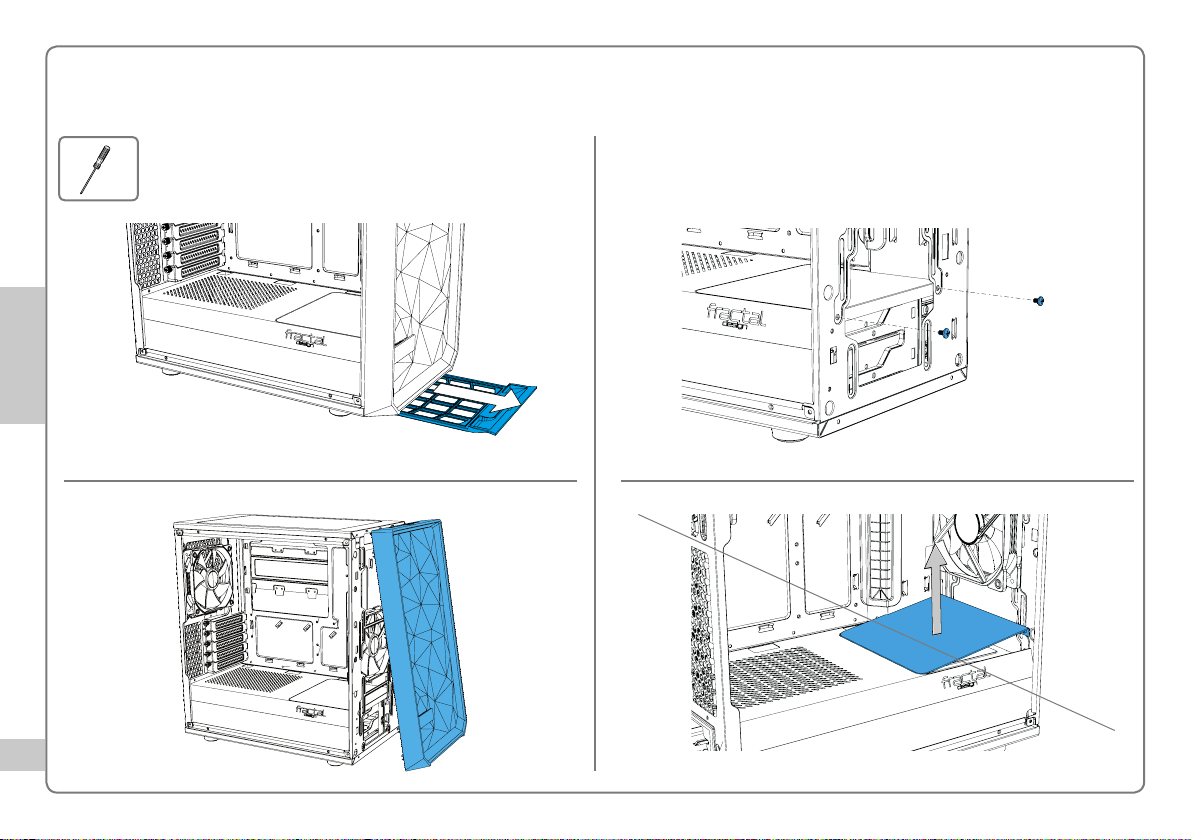 fractal design

fractal design

fractal design

fractal design