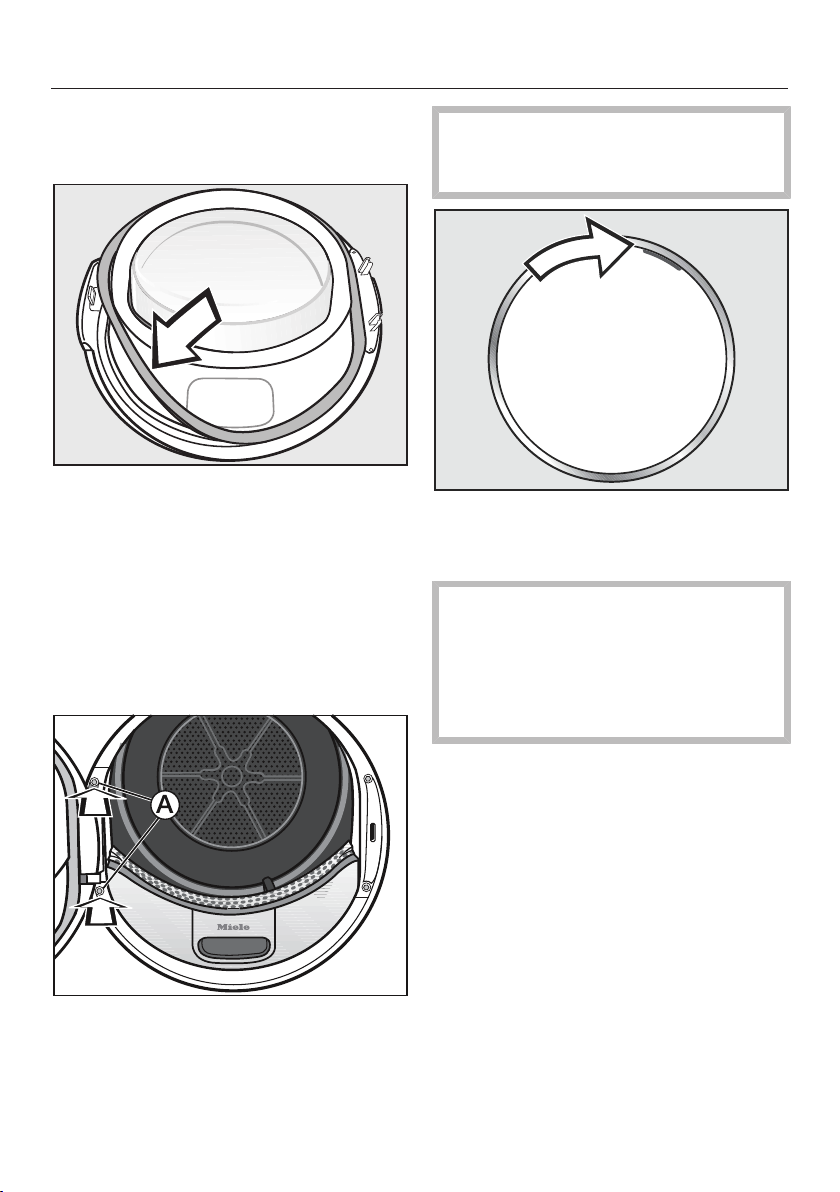 A

Miele