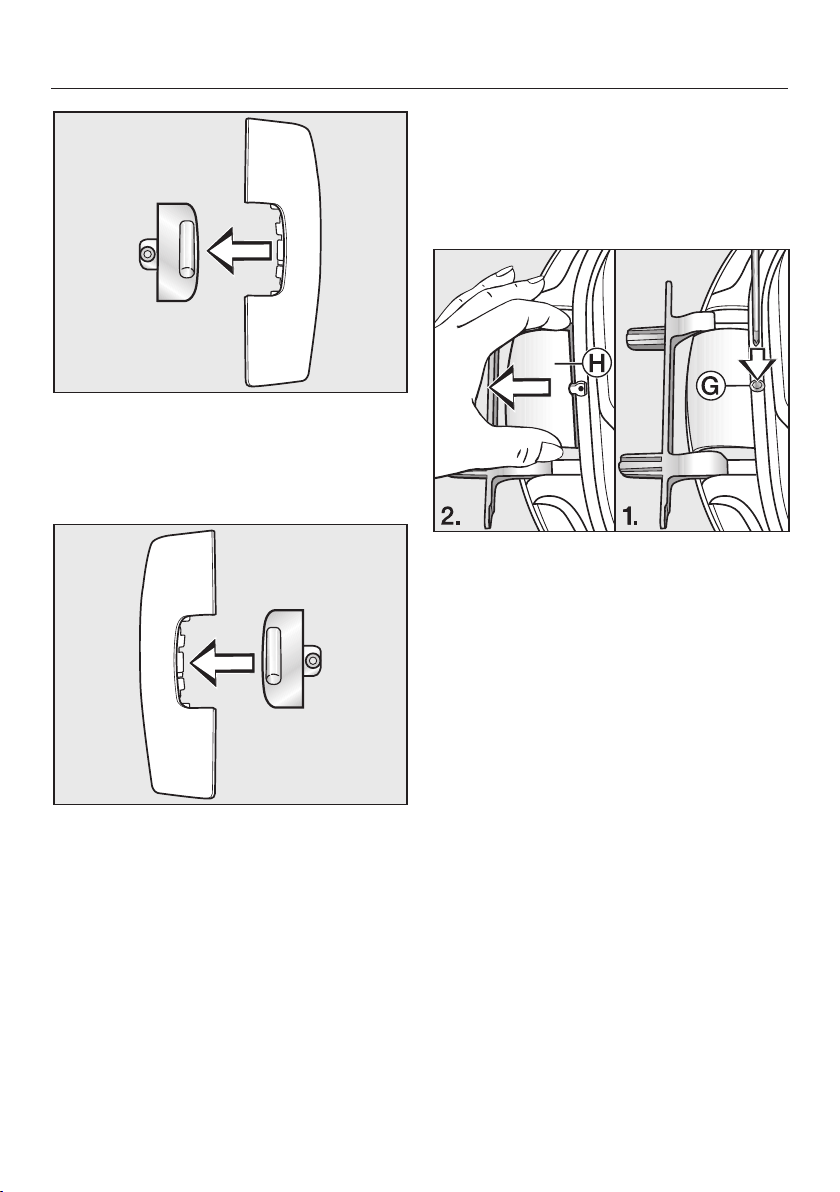 H

G

2.

1.