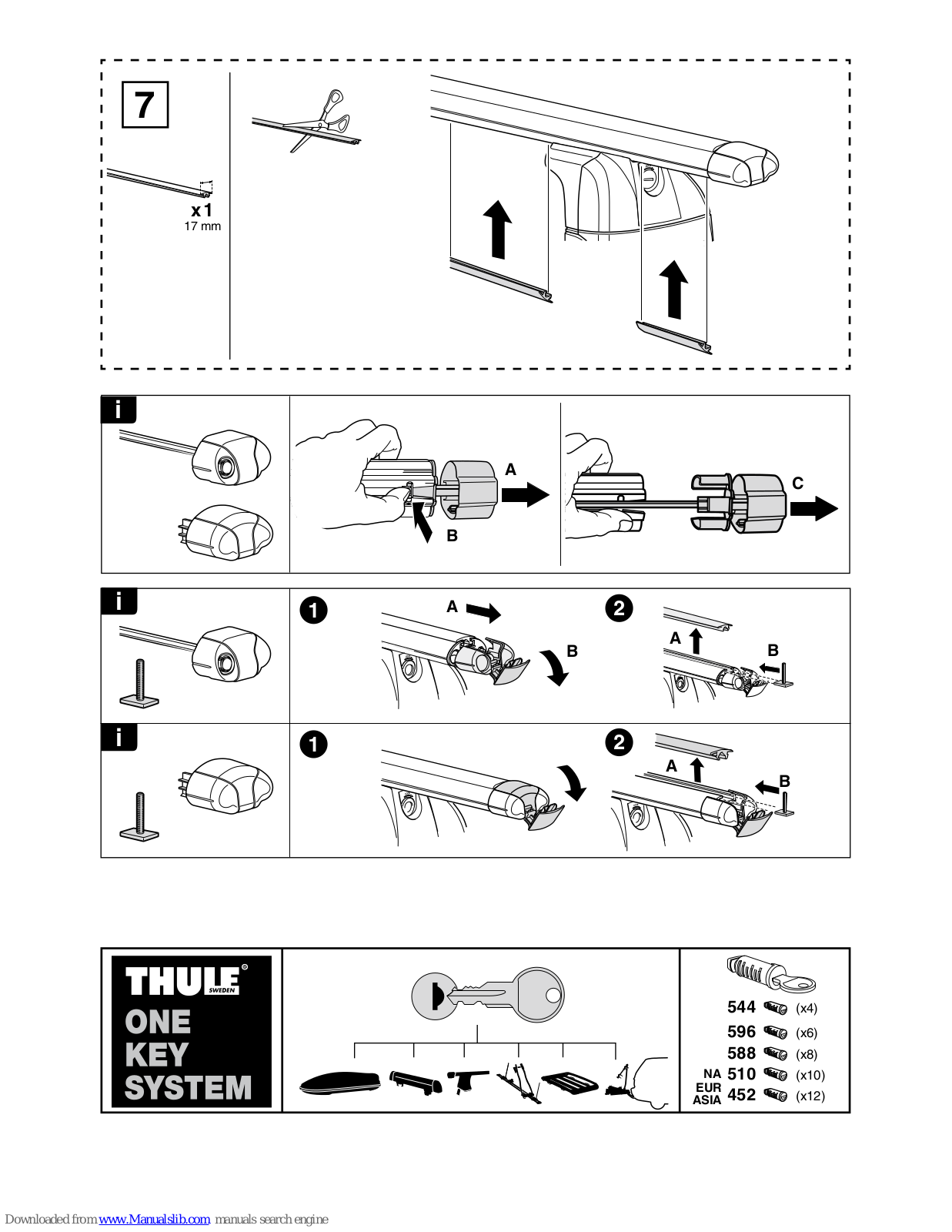 7

x1
17 mm

i

A

B

C

i

1

A

B

2

A

B

i

1

2

A

B

THULE® SWEDEN

ONE KEY SYSTEM

544 (x4)
596 (x6)
588 (x8)
NA 510 (x10)
EUR ASIA 452 (x12)

Downloaded from www.Manualslib.com manuals search engine