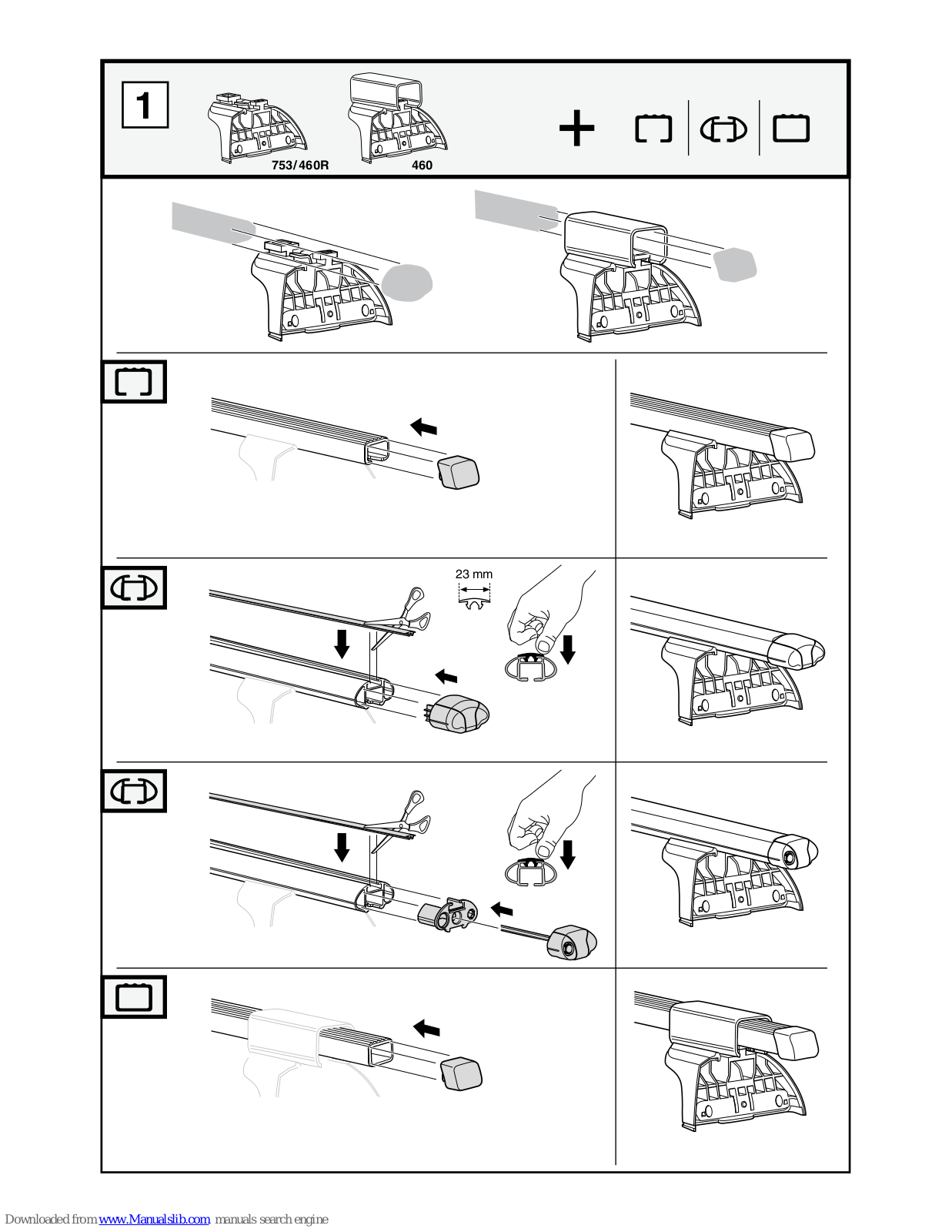 1

753/460R

460

+

23 mm

Downloaded from www.Manualslib.com manuals search engine