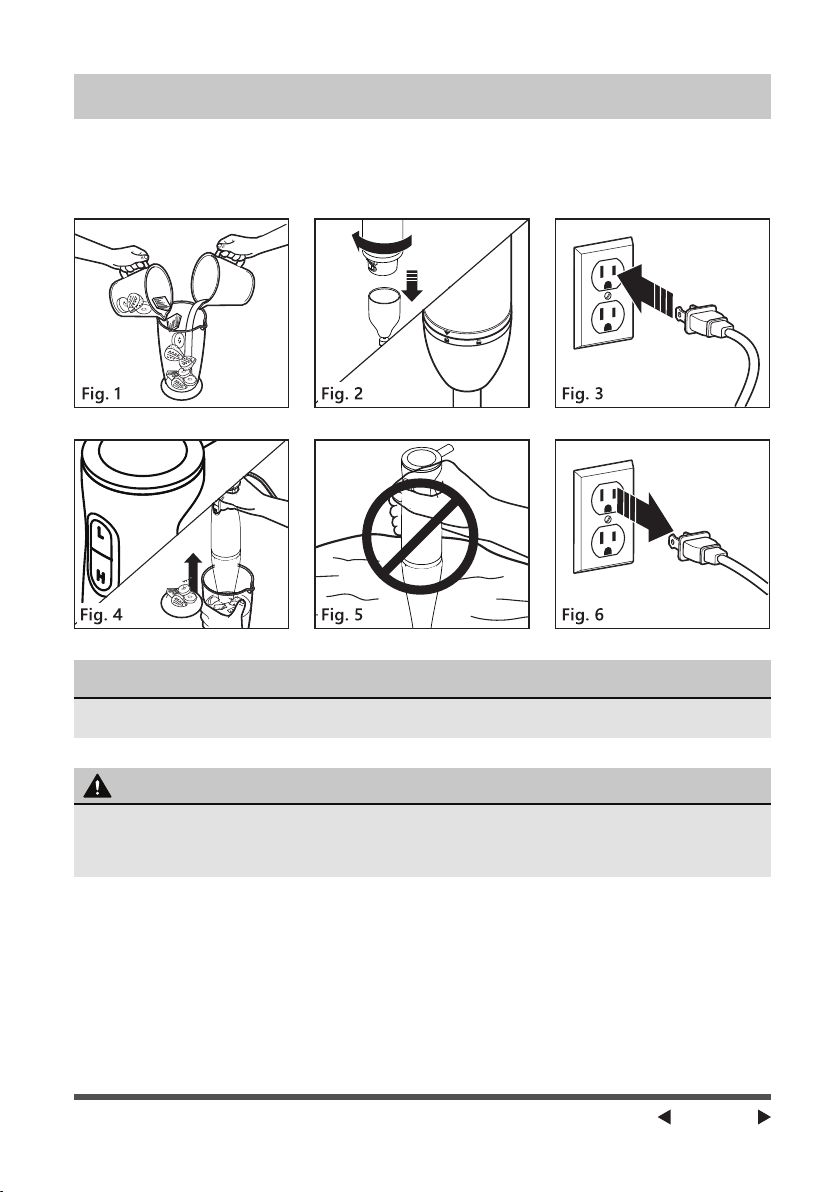 Fig. 1

Fig. 2

Fig. 3

L

H

Fig. 4

Fig. 5

Fig. 6