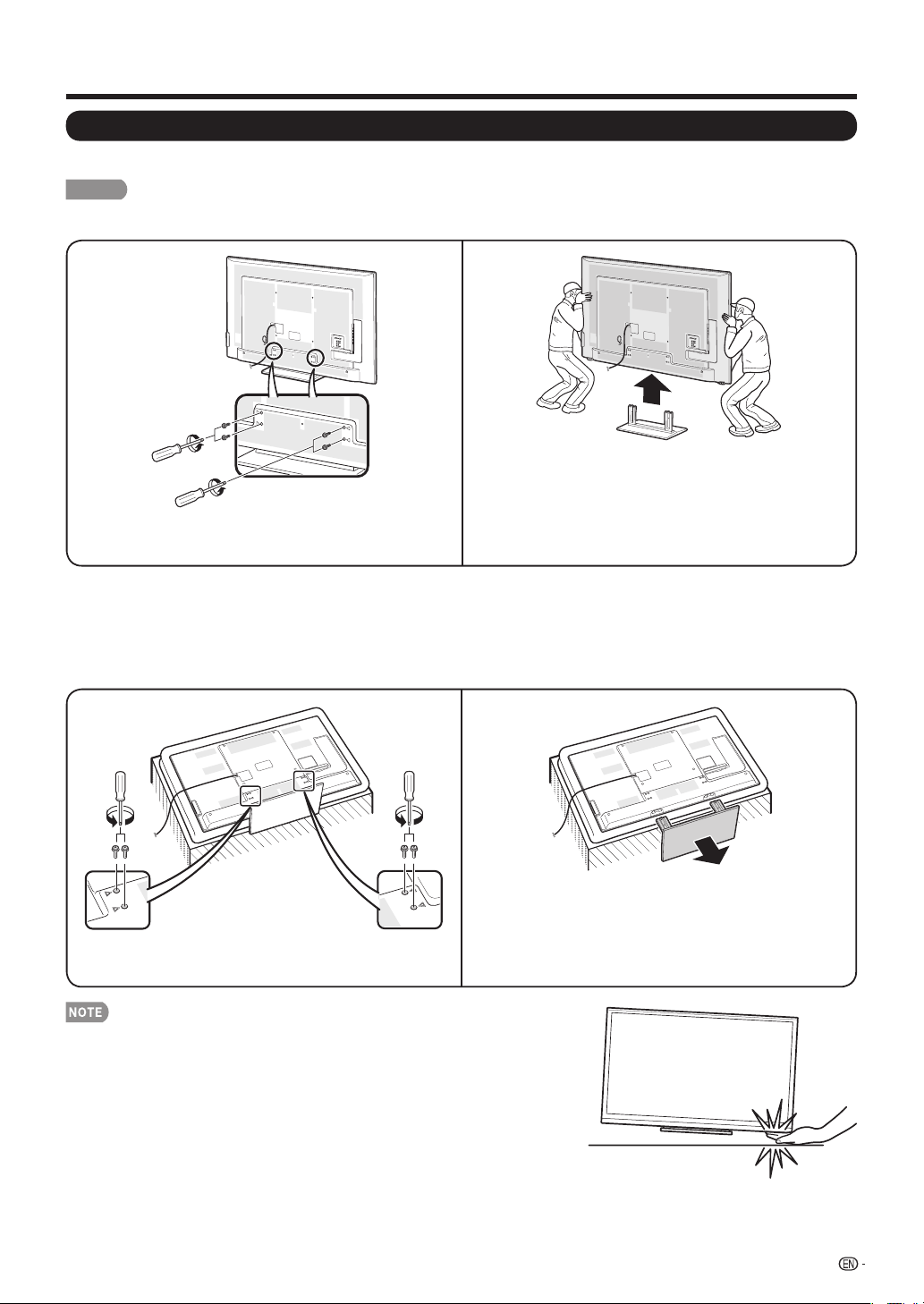 NOTE

EN -