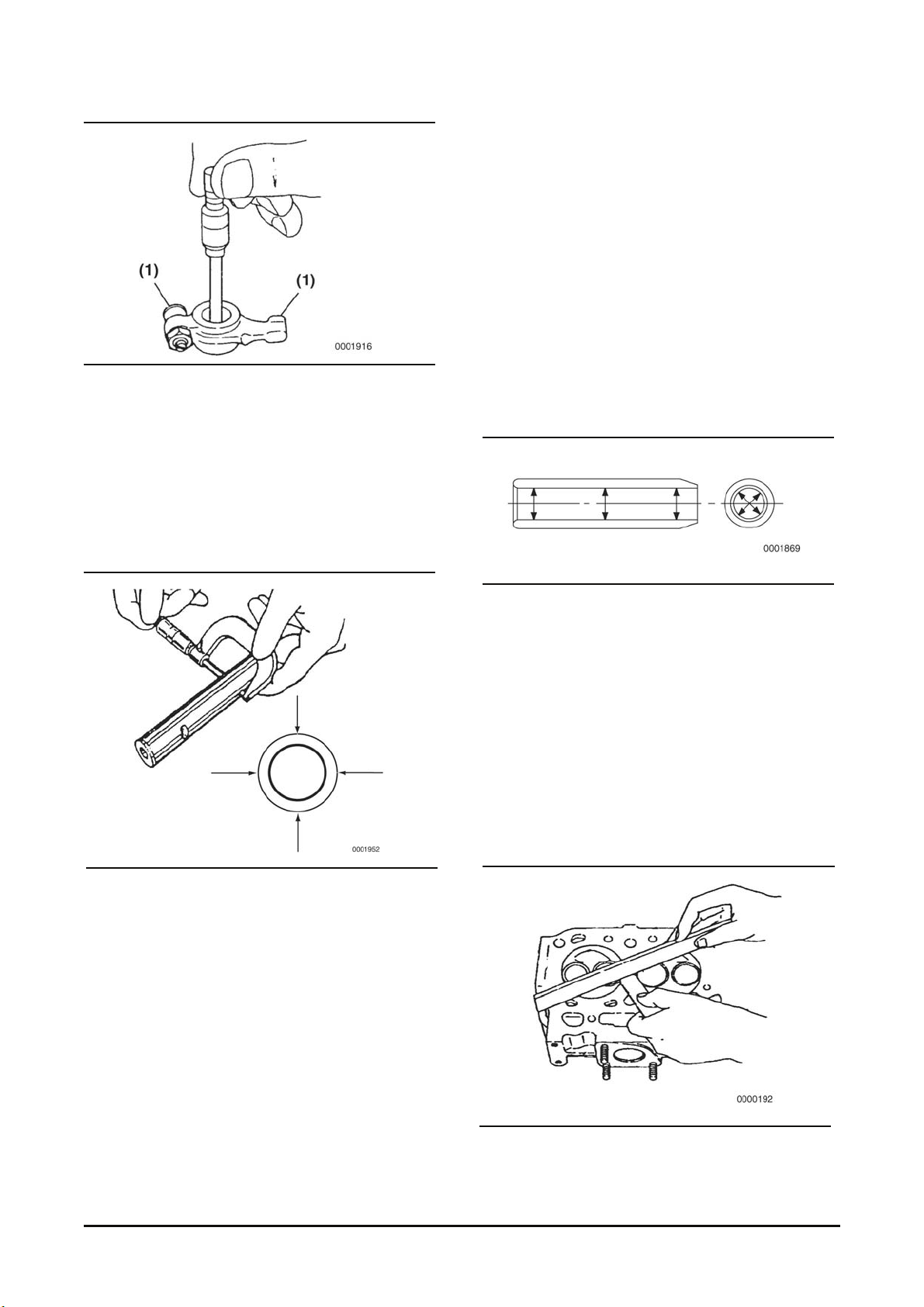 (1)

(1)

0001916

0001952

0001869

0000192