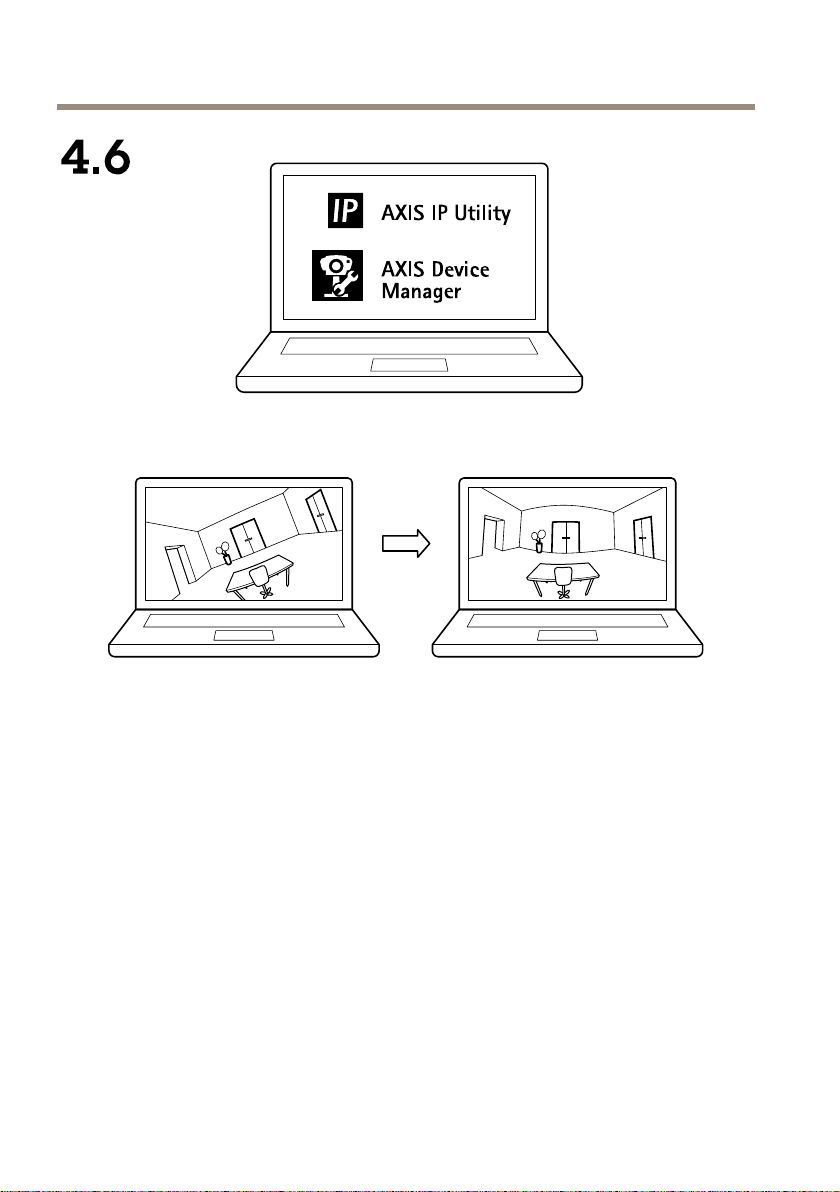 4.6

IP AXIS IP Utility

AXIS Device Manager