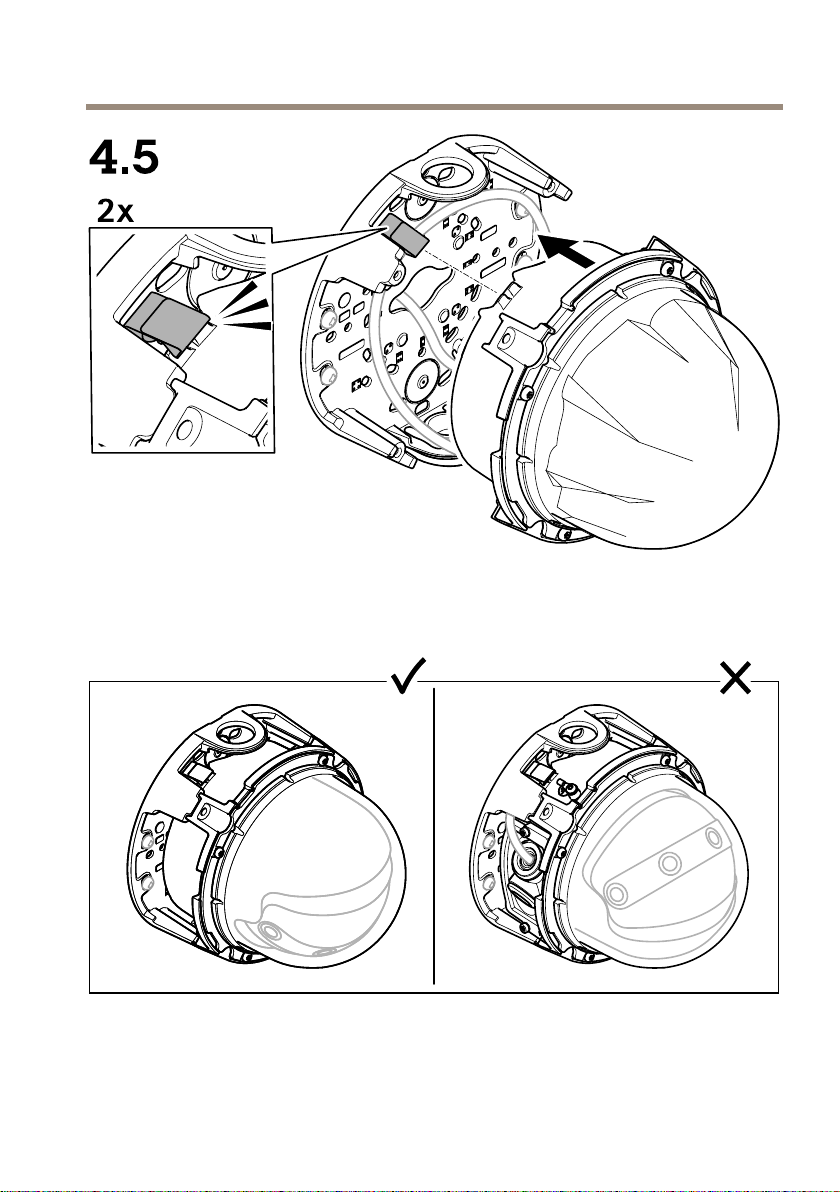 4.5

2x