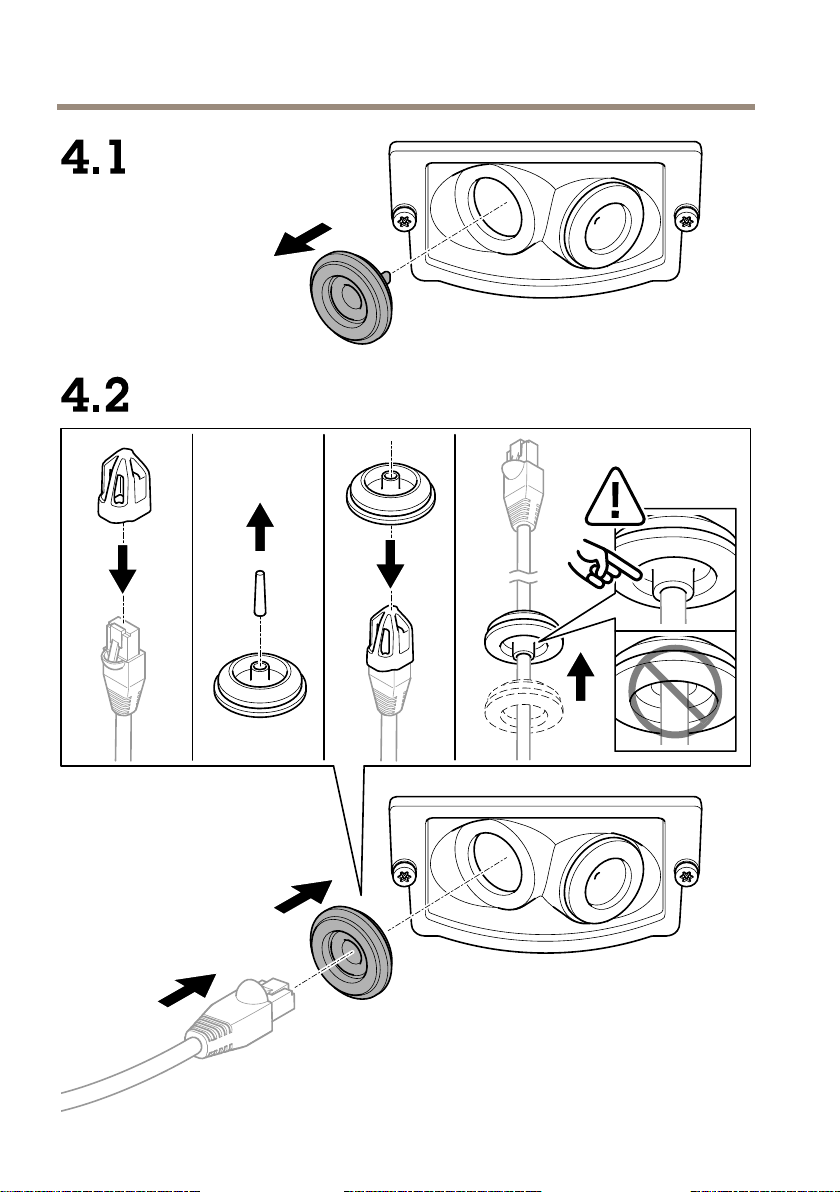 4.1

4.2