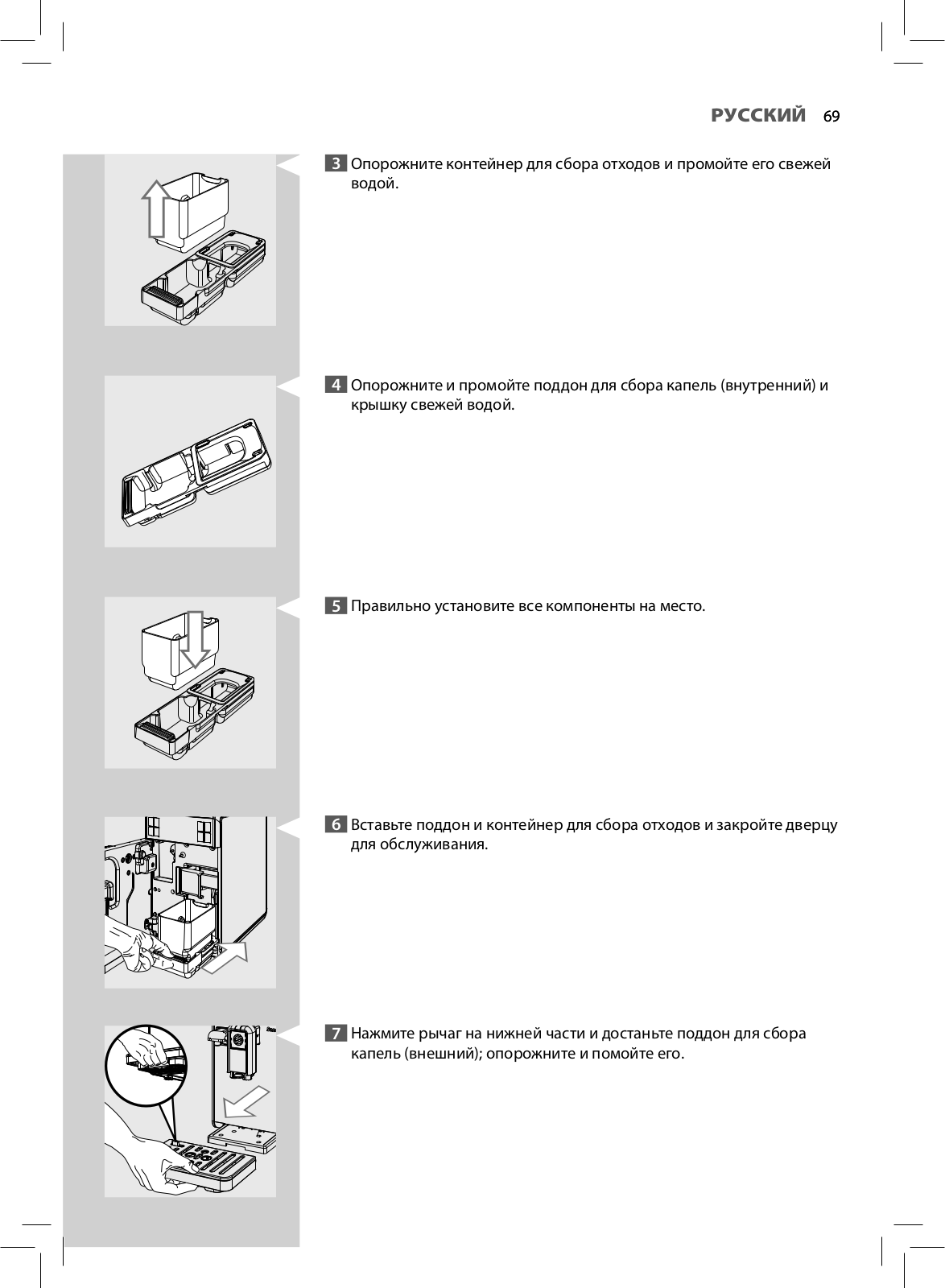 РУССКИЙ 69

3 Опорожните контейнер для сбора отходов и промойте его свежей водой.

4 Опорожните и промойте поддон для сбора капель (внутренний) и крышку свежей водой.

5 Правильно установите все компоненты на место.

6 Вставьте поддон и контейнер для сбора отходов и закройте дверцу для обслуживания.

7 Нажмите рычаг на нижней части и достаньте поддон для сбора капель (внешний); опорожните и помойте его.