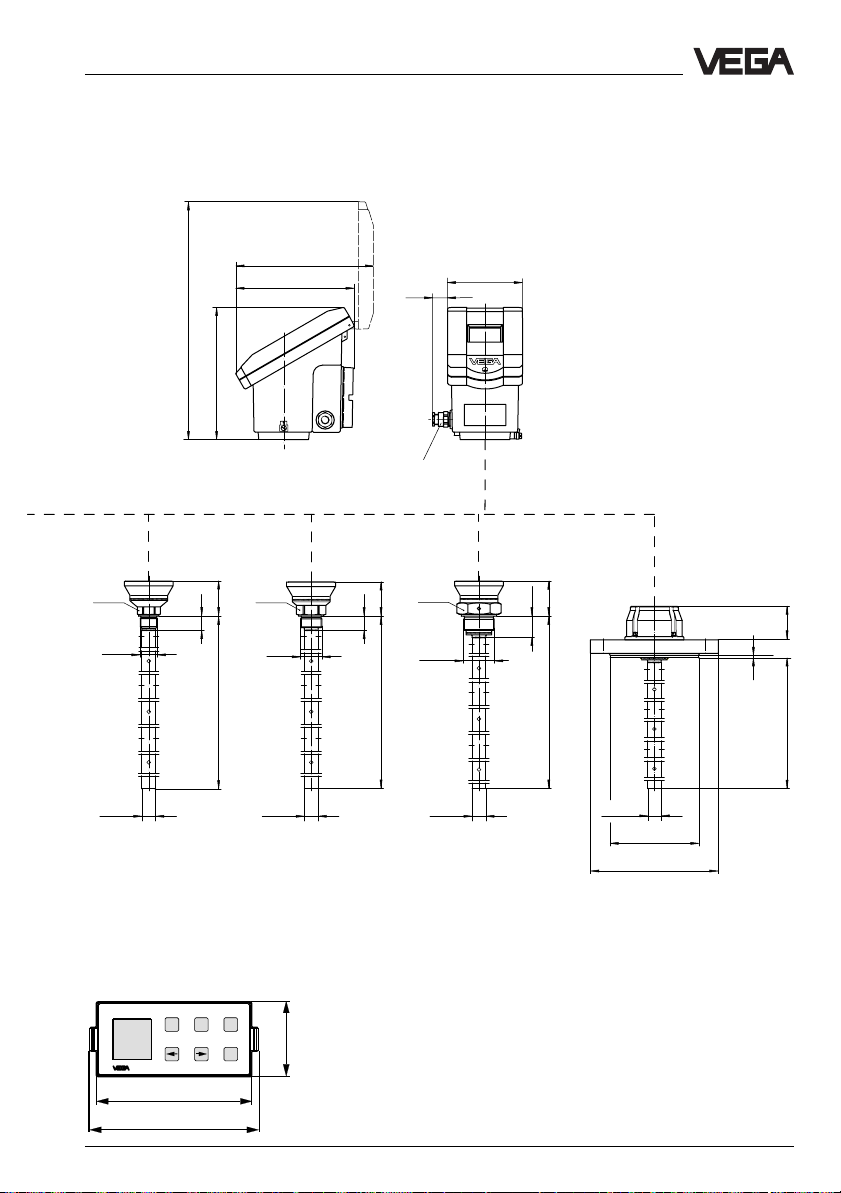 VEGA

VEGA

VEGA