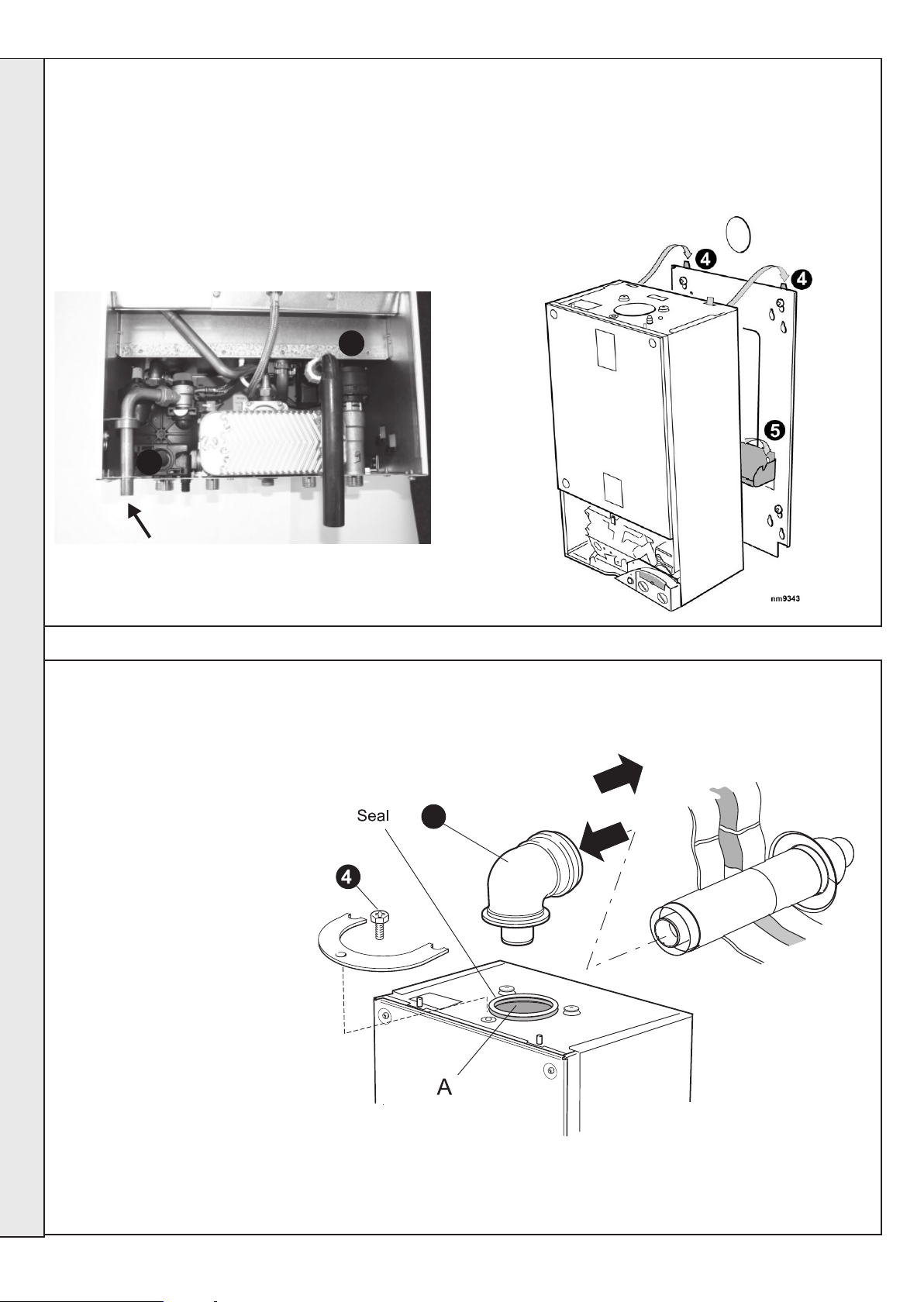 4

4

5

nm9343

Seal

4

A