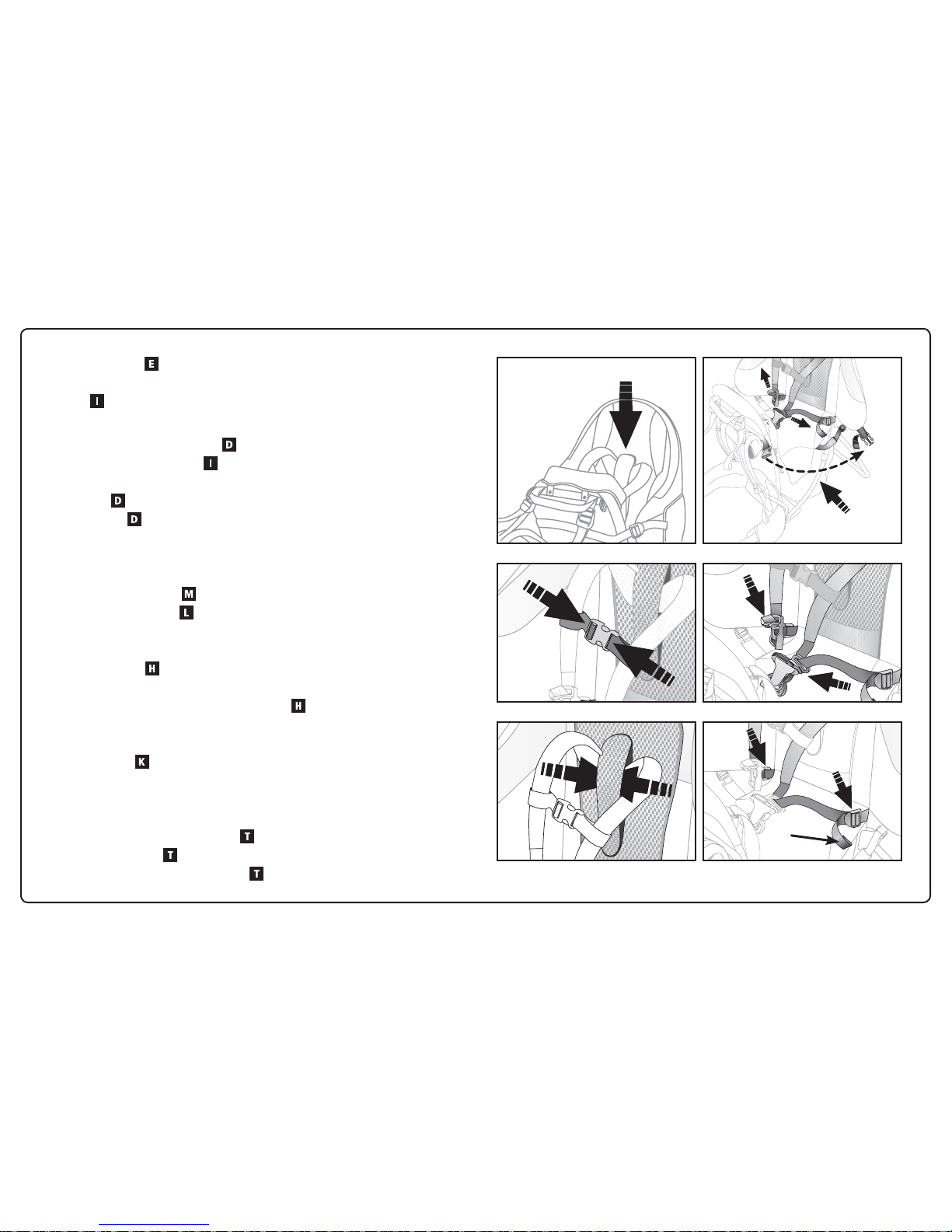 E

I

D

I

D

D

M

L

H

H

K

T

T

T