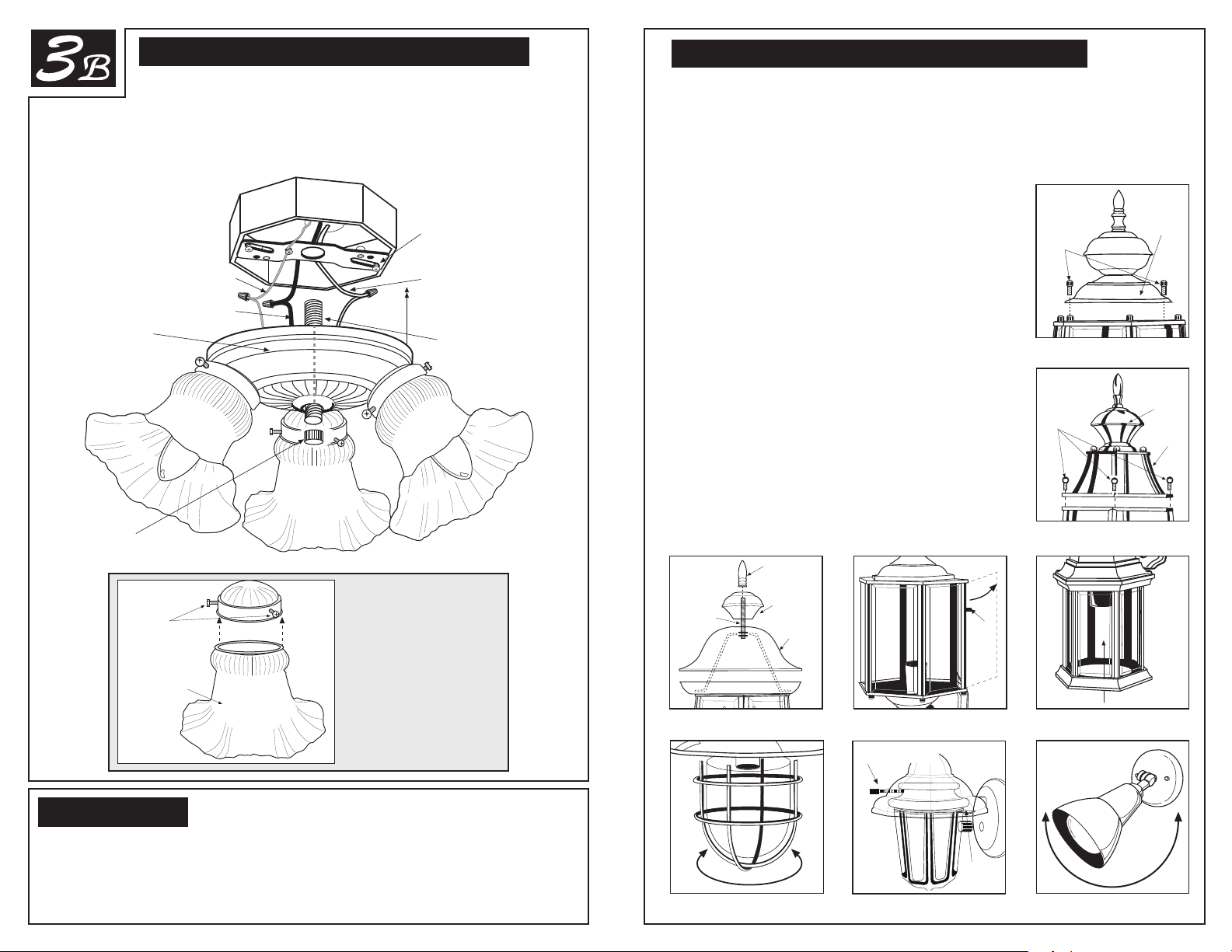 3B