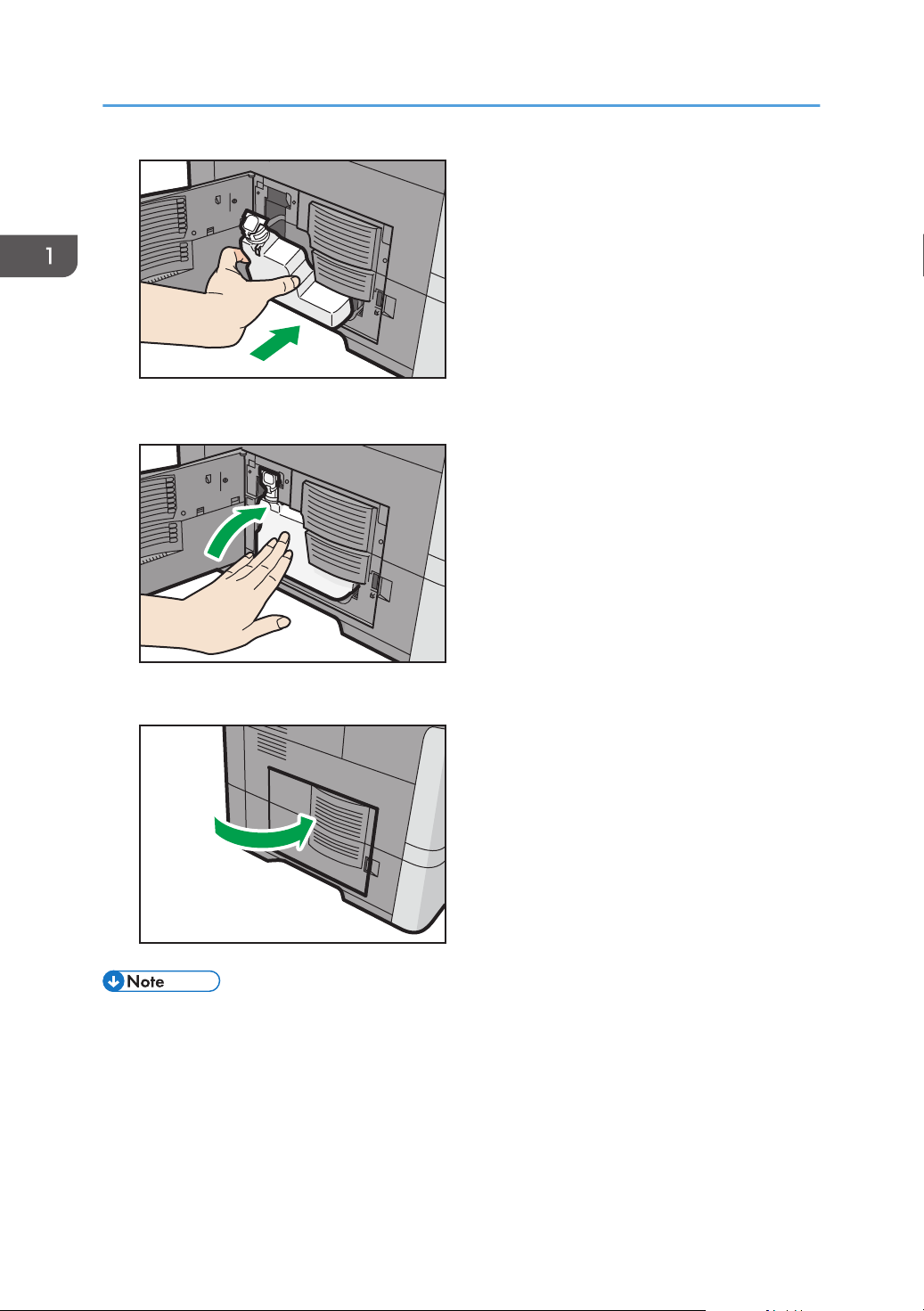 1

Note