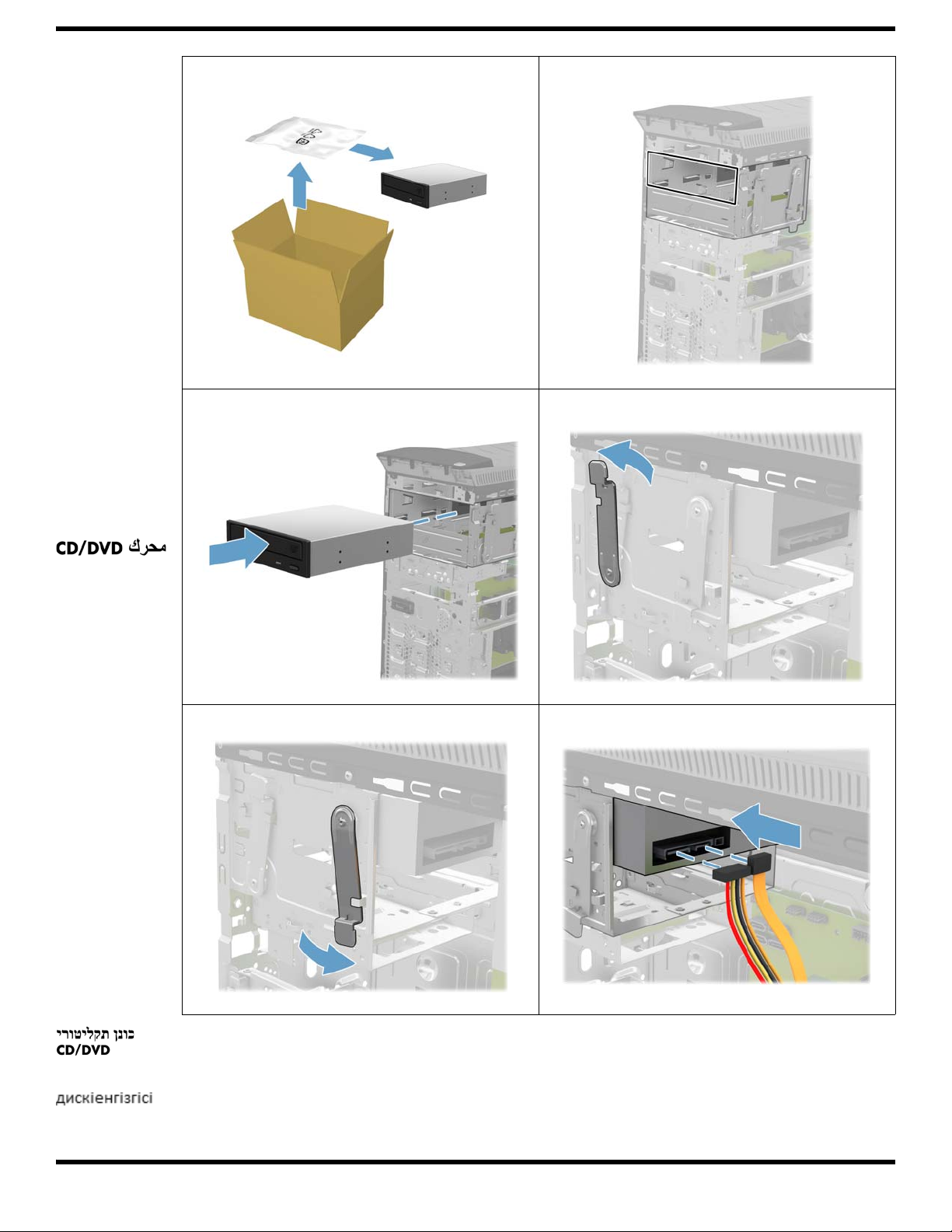 محرك CD/DVD

כונן תקליטורי CD/DVD

дискіенгізгісі