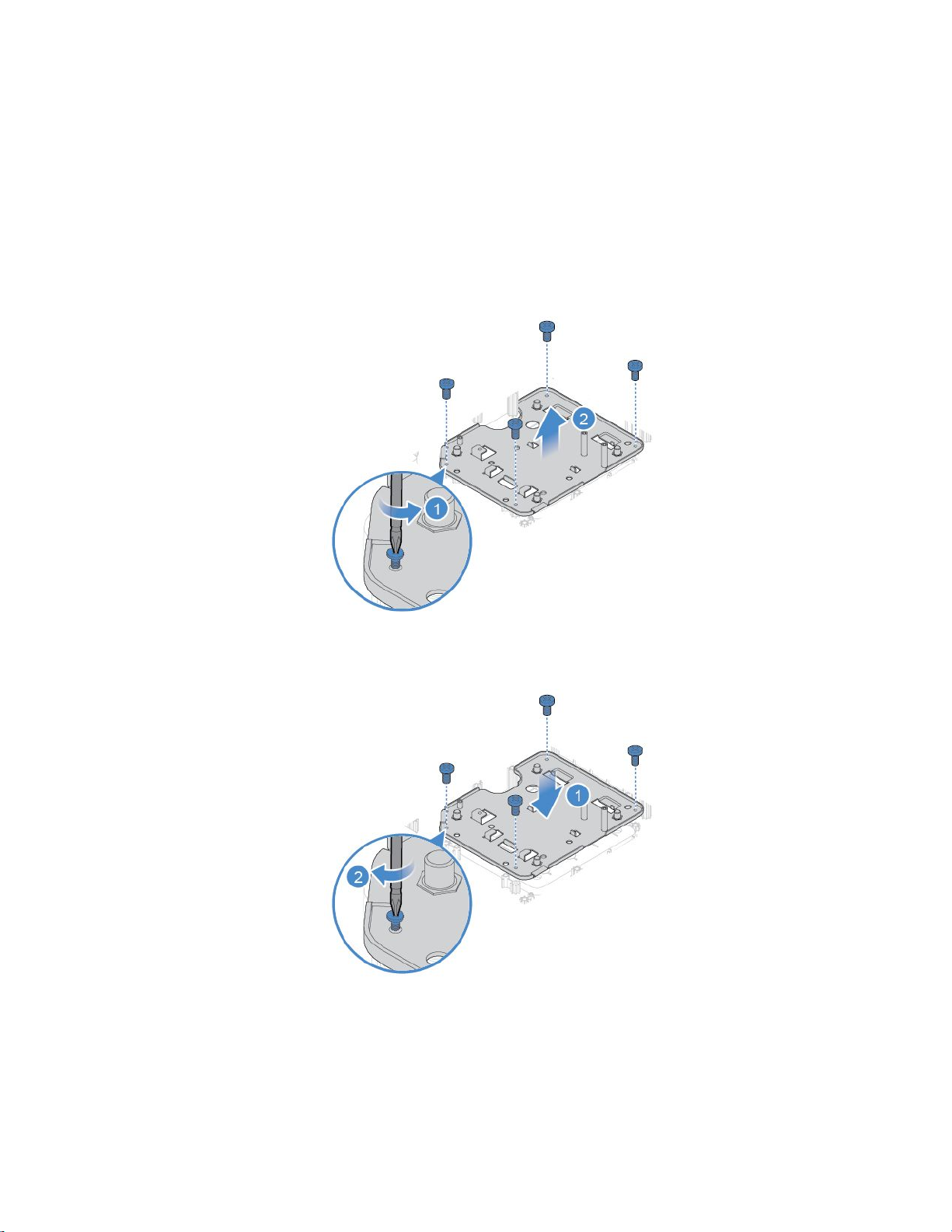 2

1

1

2