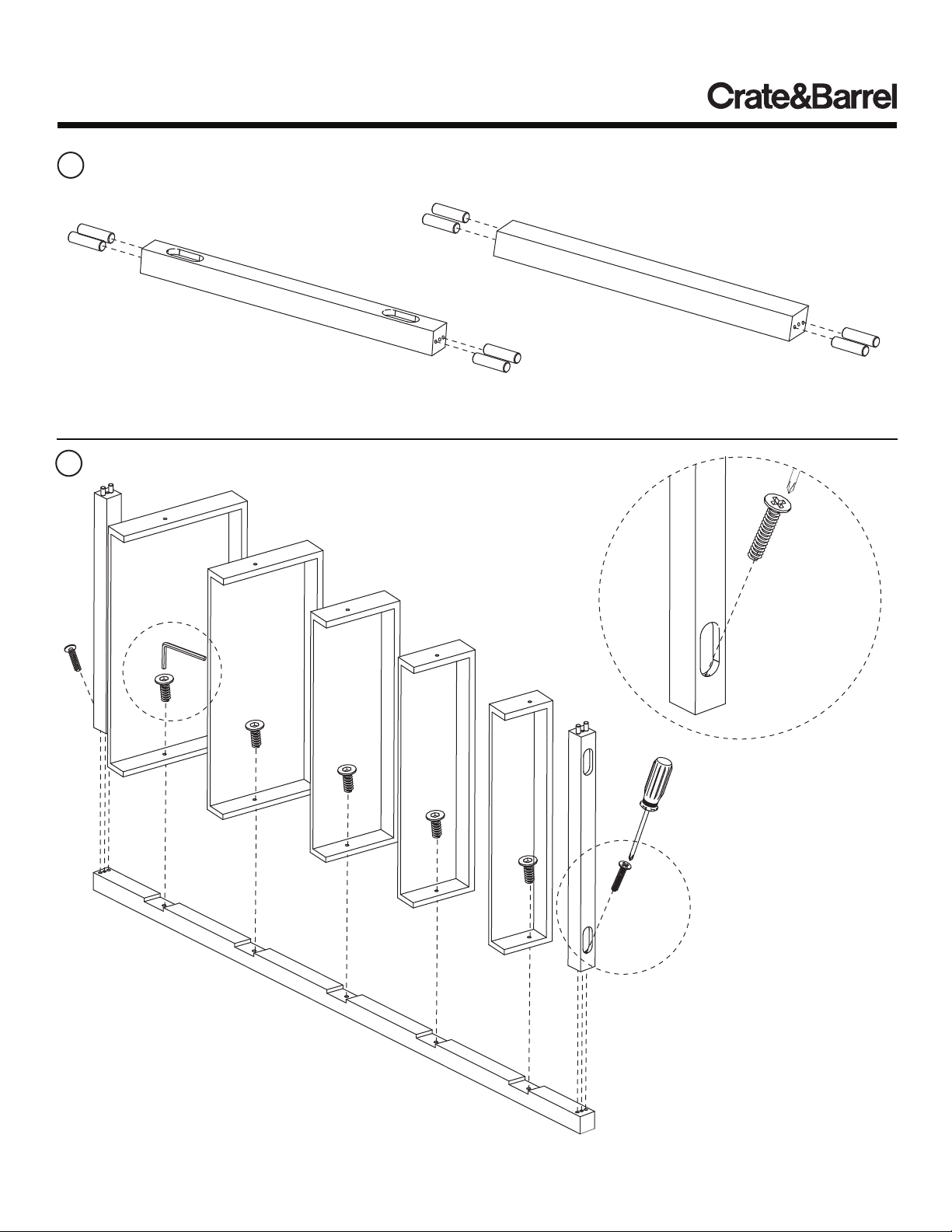 Crate&Barrel