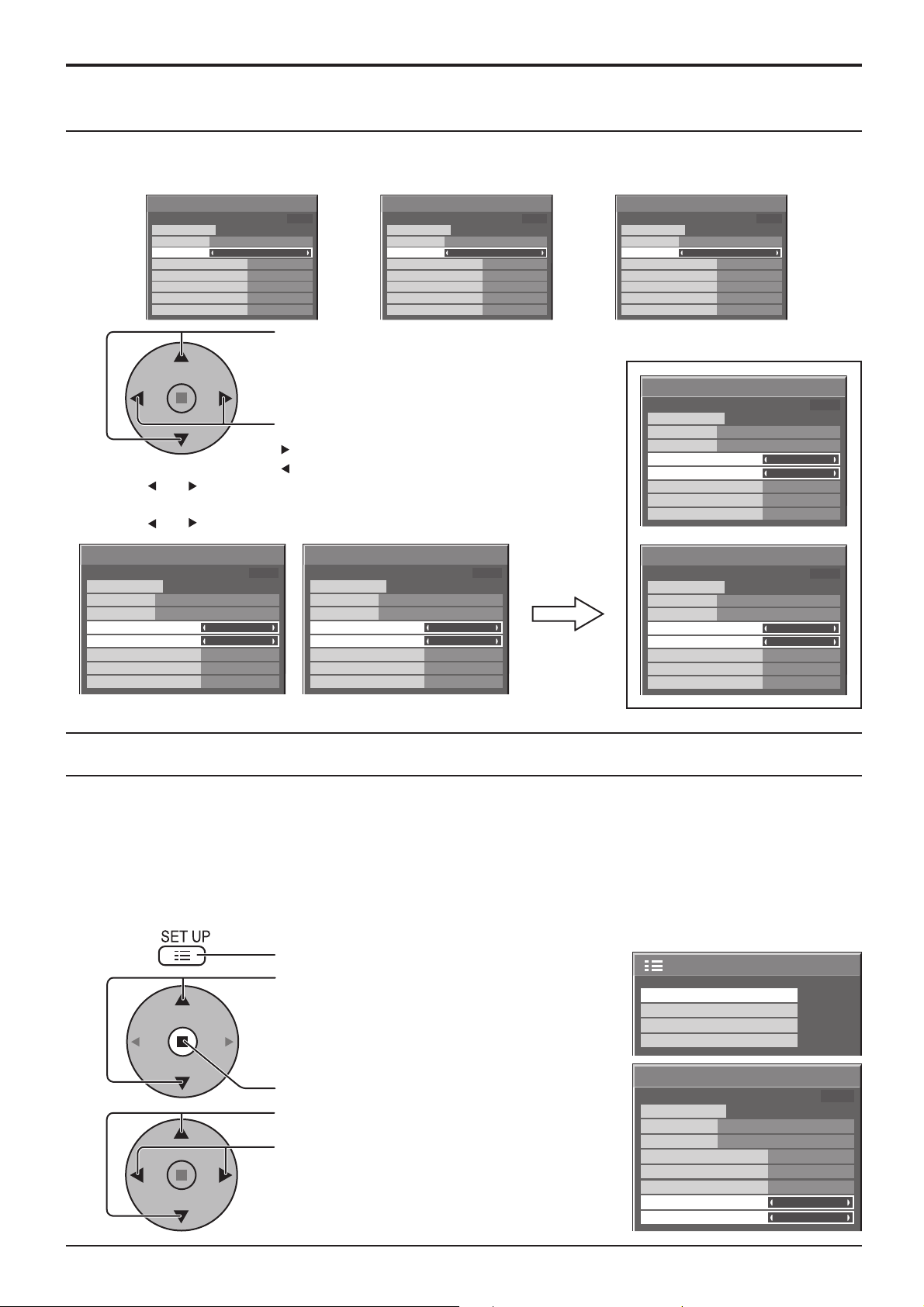 SET UP