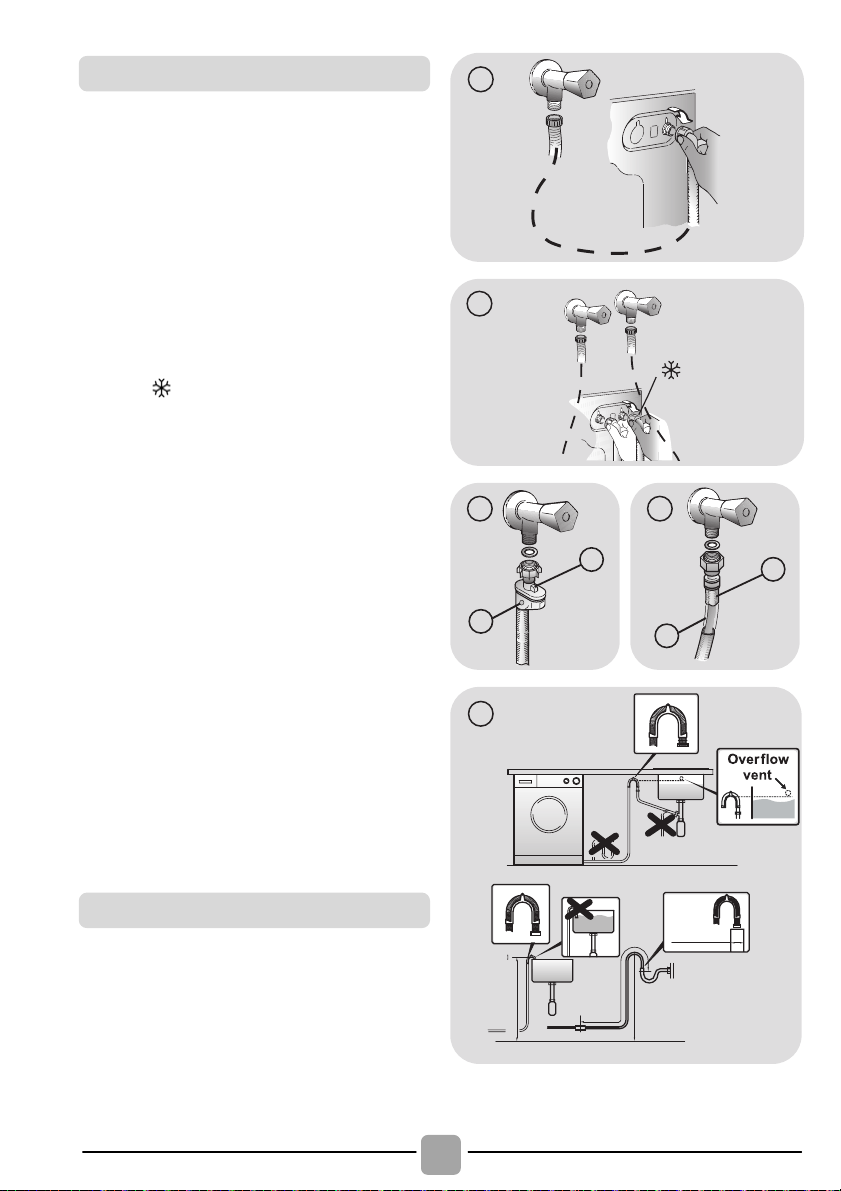 Overflow vent