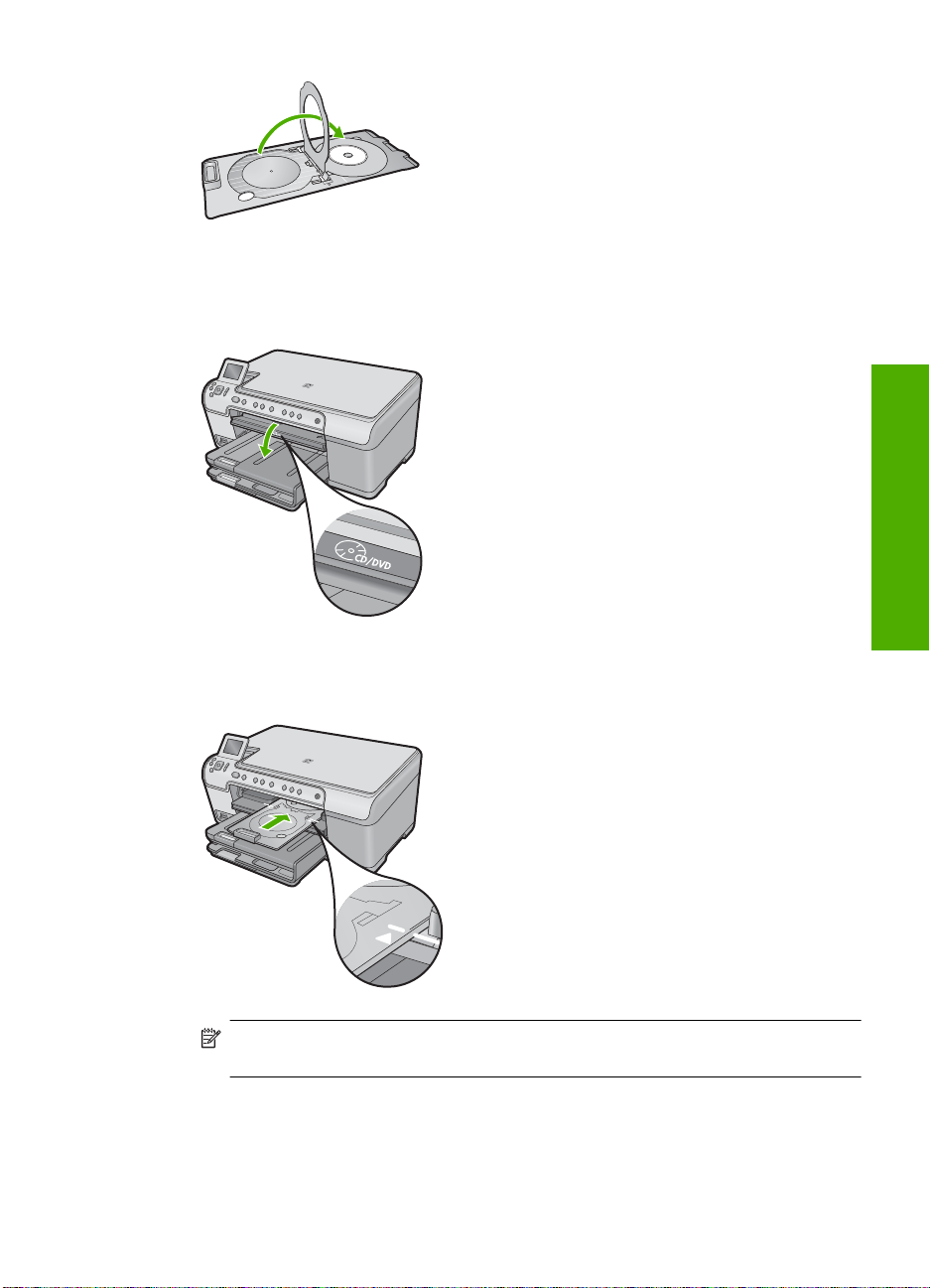 CD/DVD