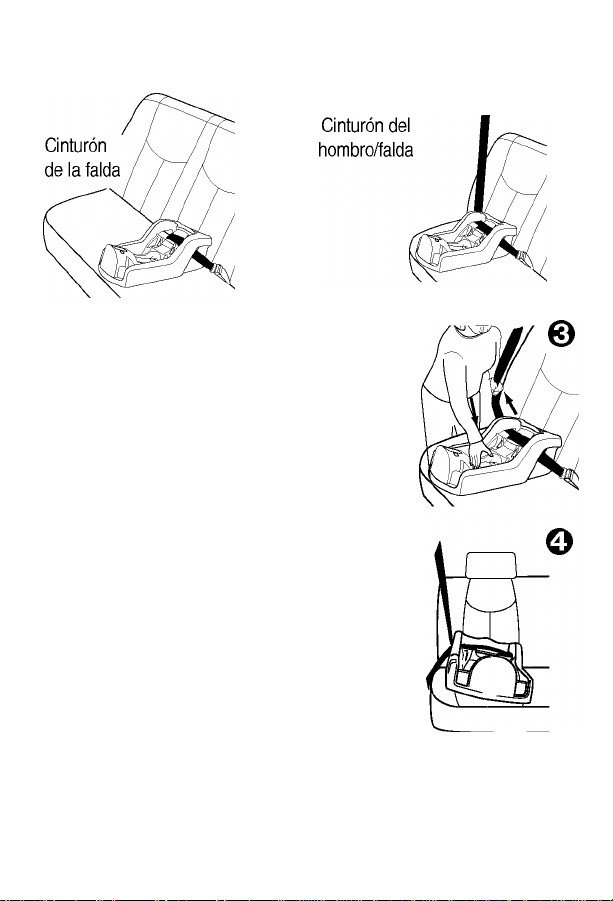 Cinturón de la falda

Cinturón del hombro/falda

3

4