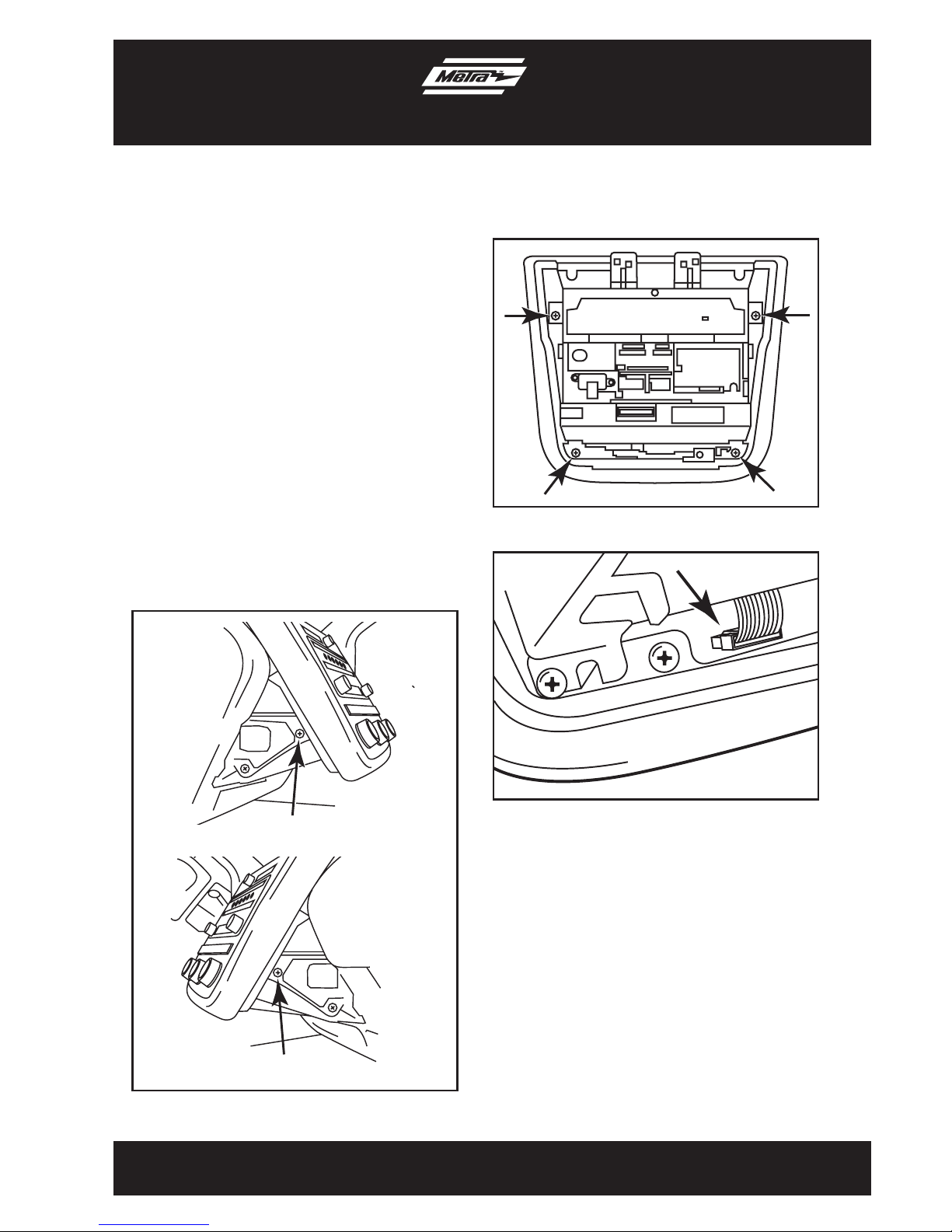 Metra