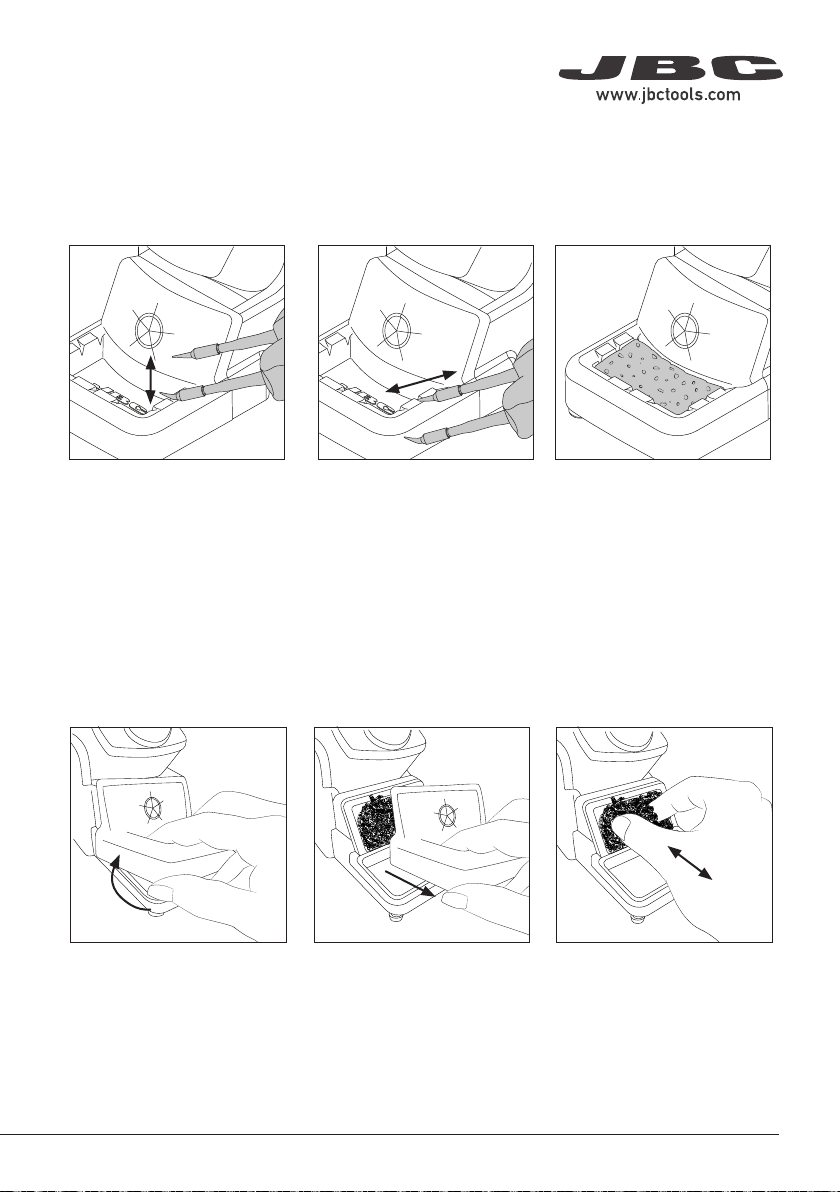 JBC
www.jbctools.com