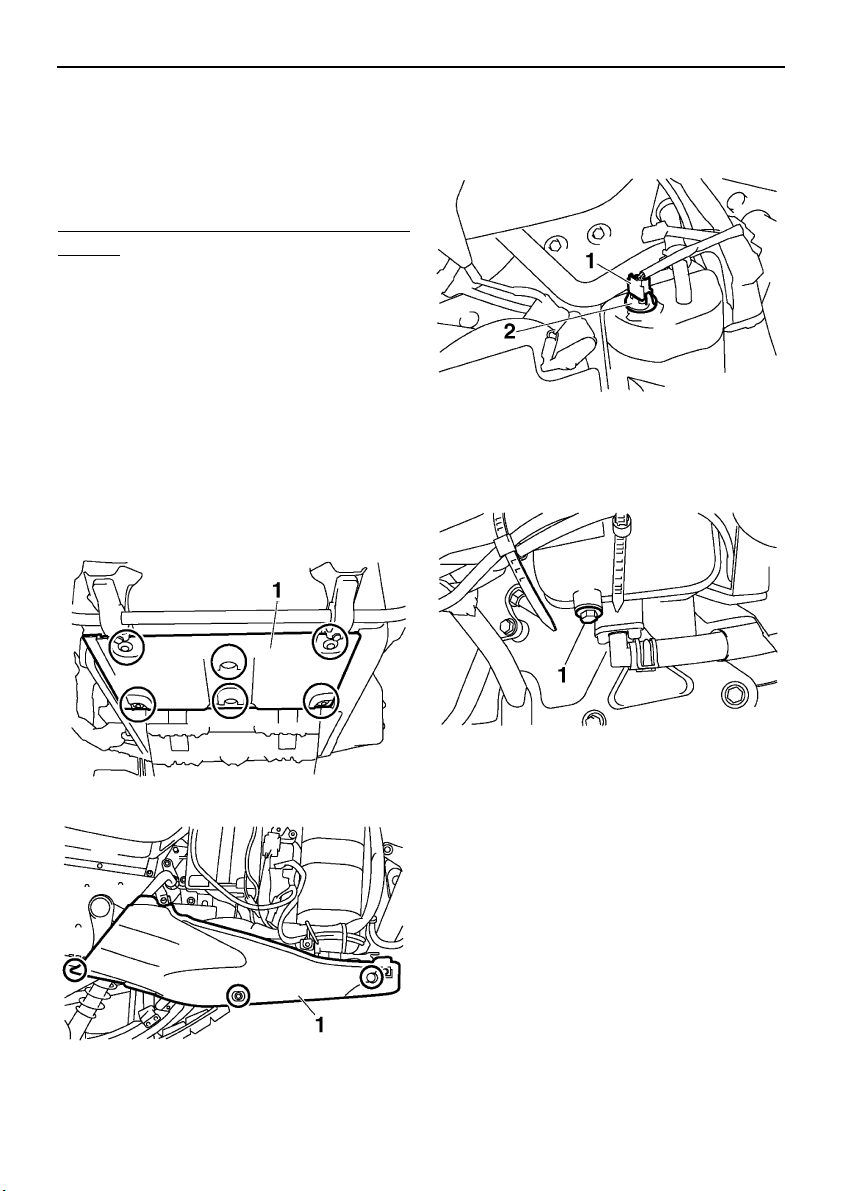 1

2

1

1

1