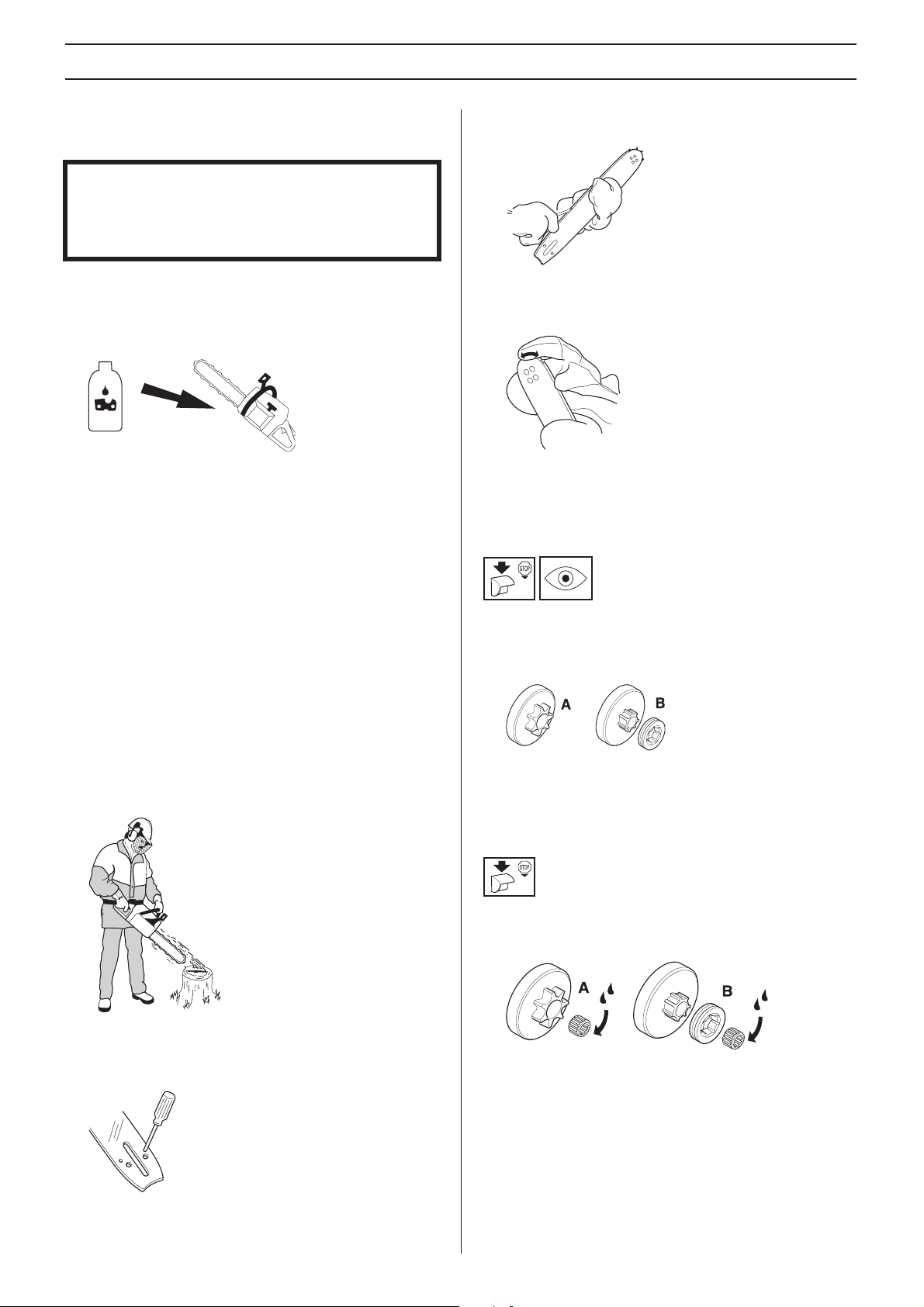 STOP

A

B

STOP

A

B