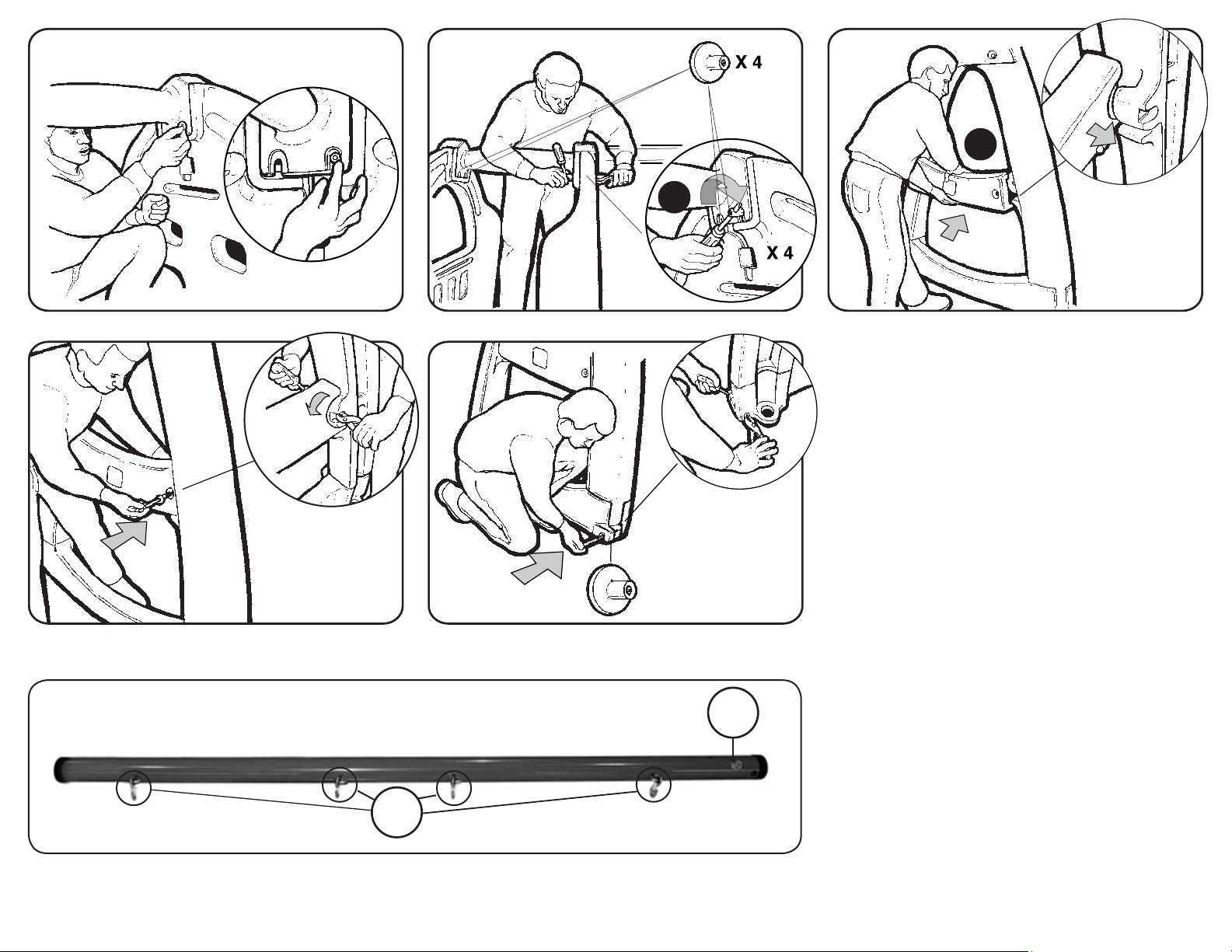 X 4

X 4