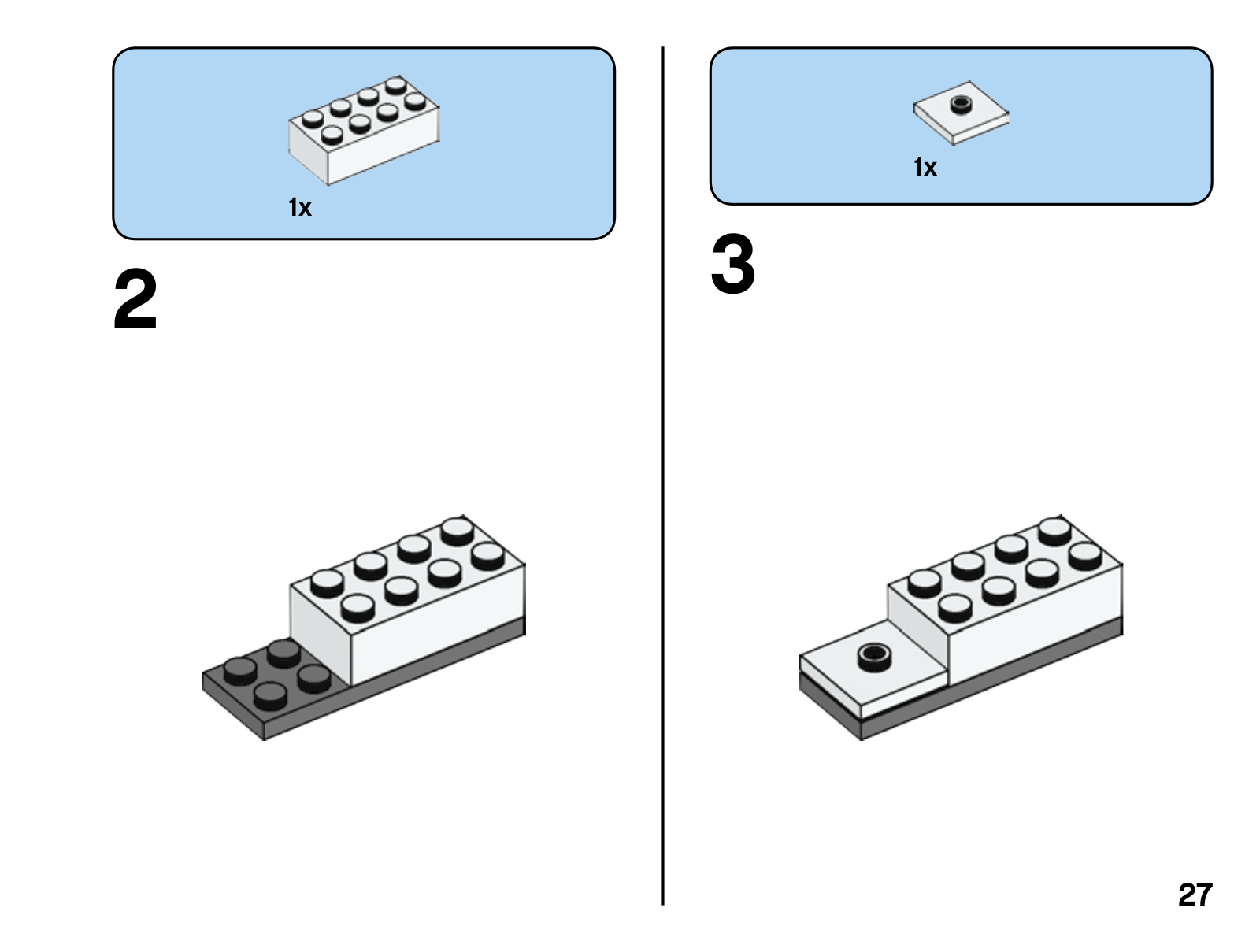 1x

2

1x

3

27