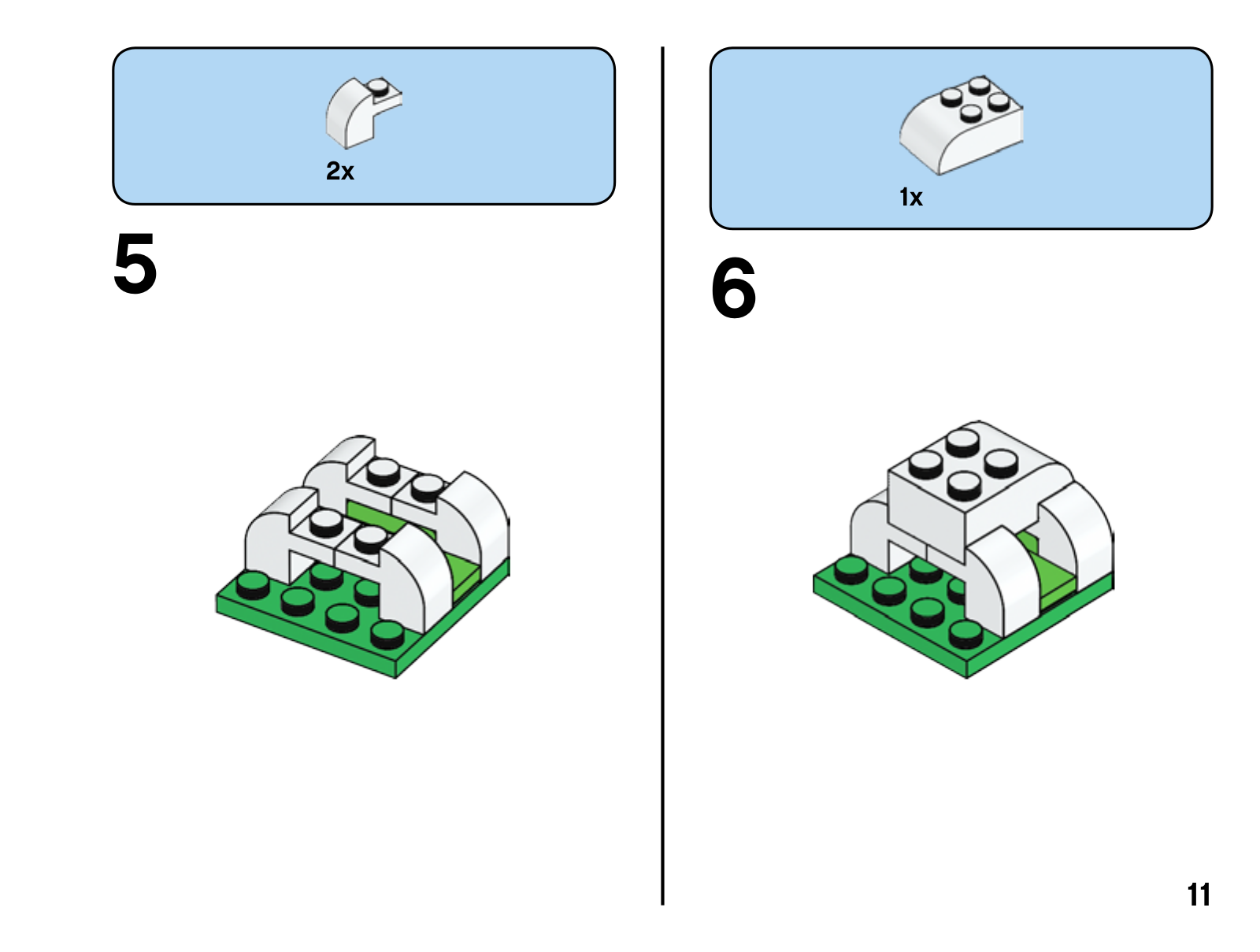 2x

5

1x

6

11