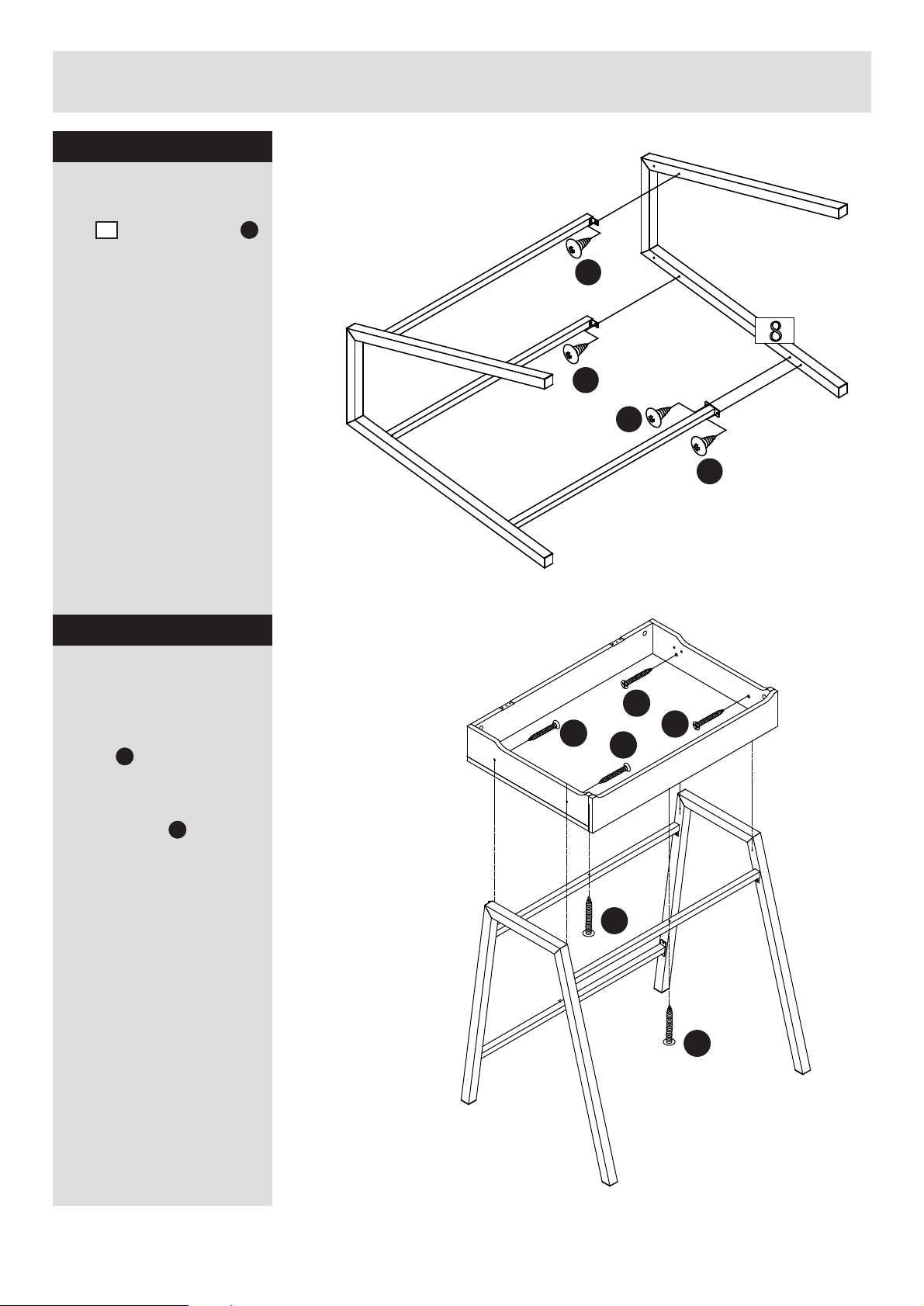 8