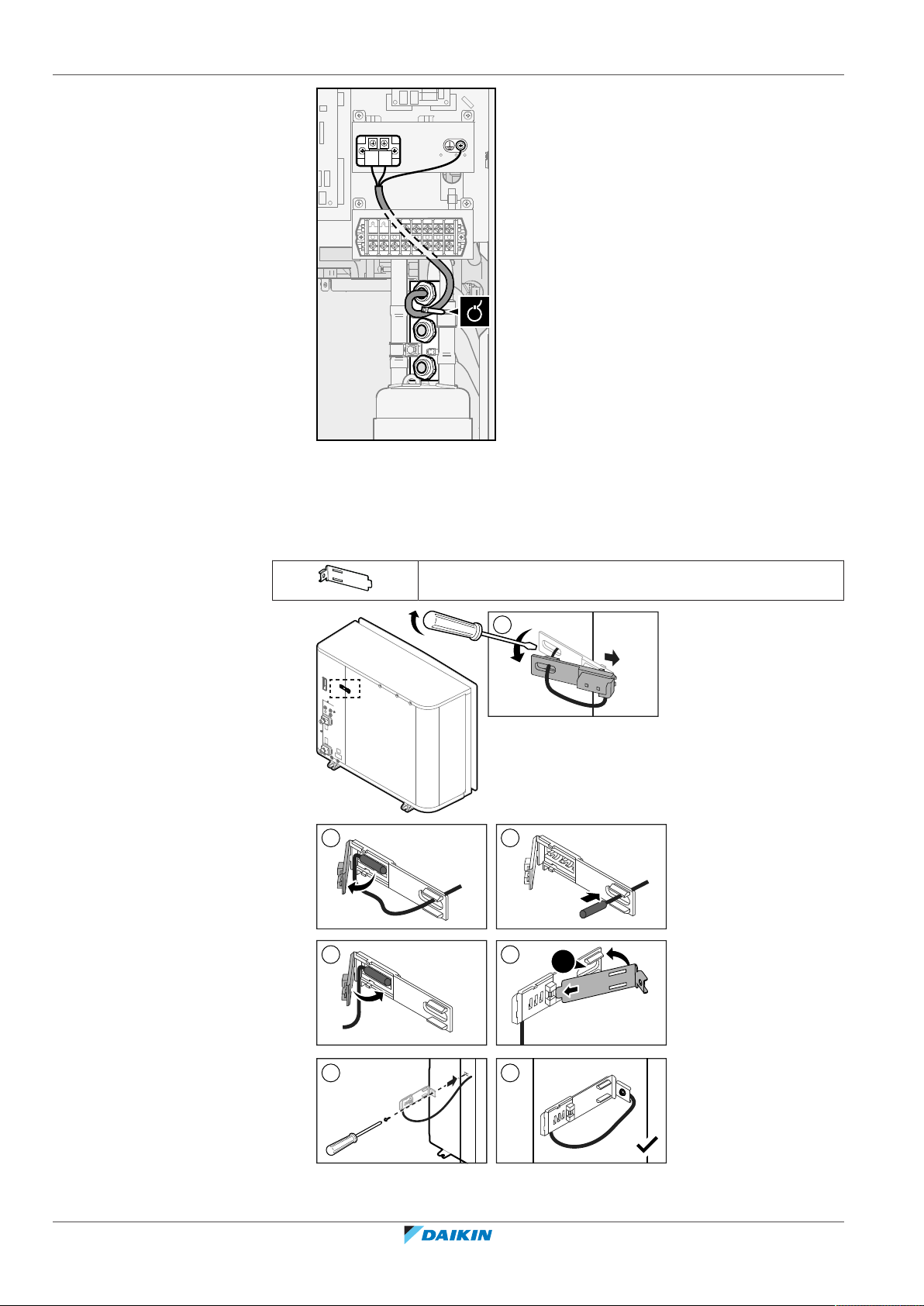 DAIKIN