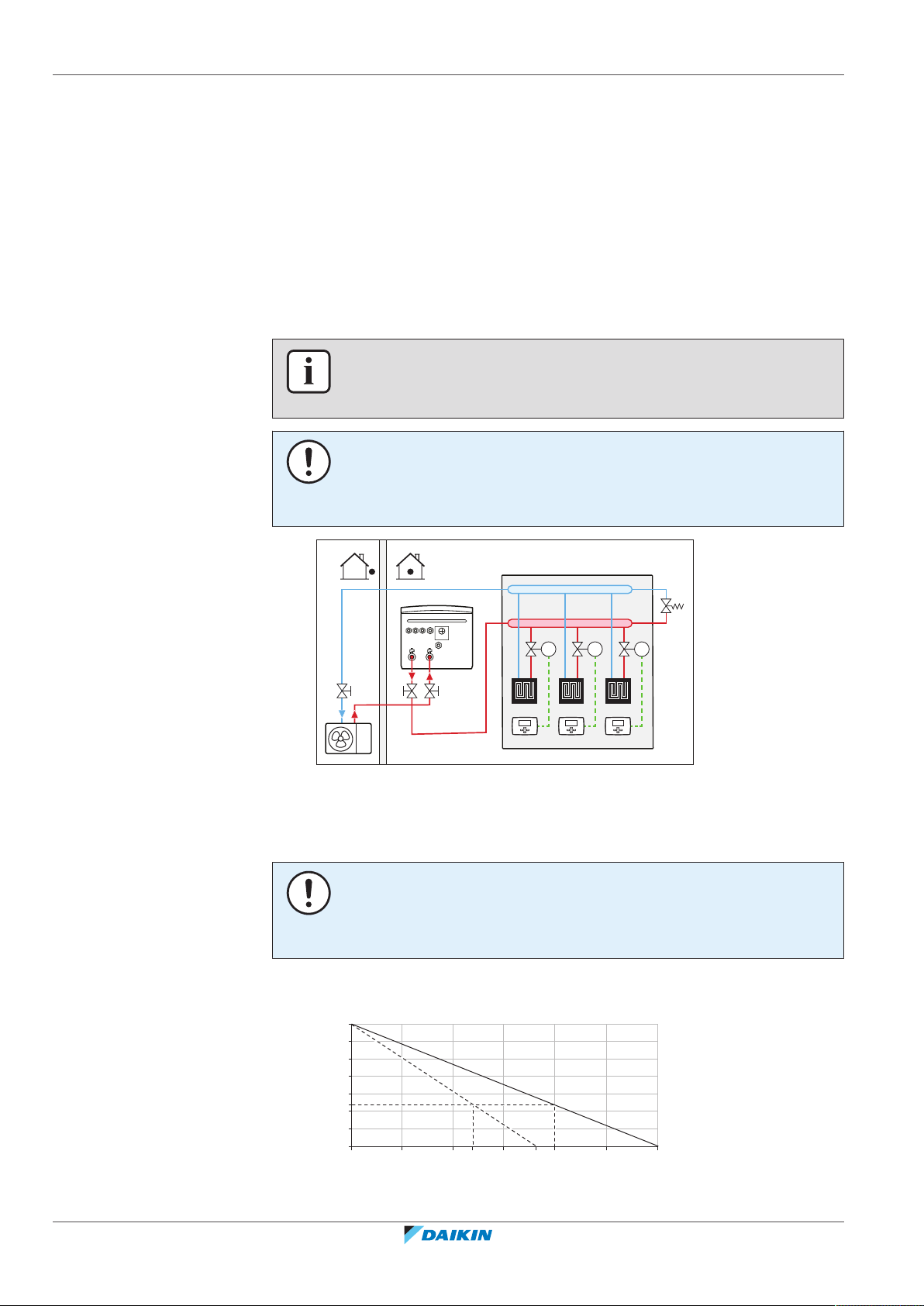 DAIKIN