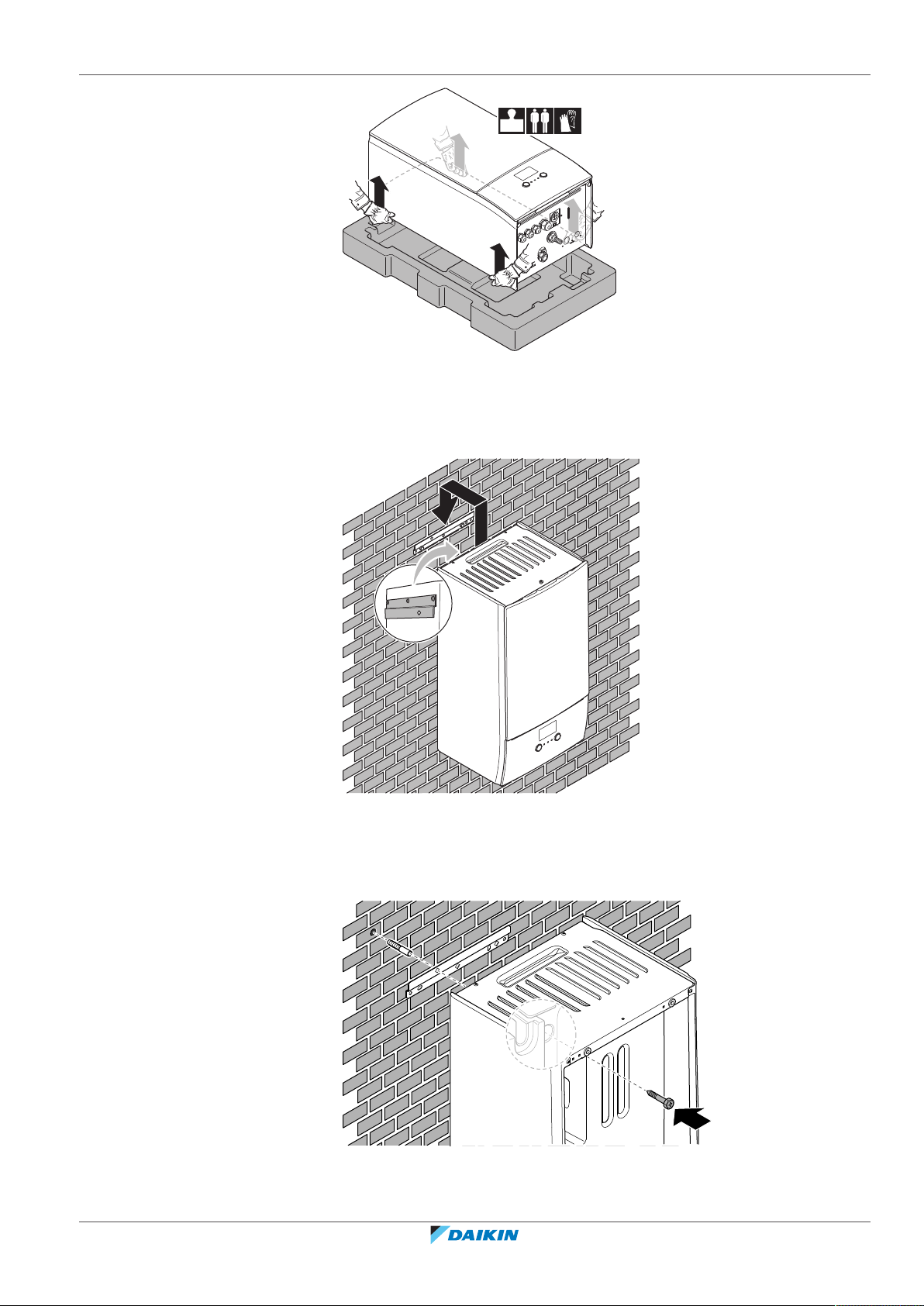 DAIKIN