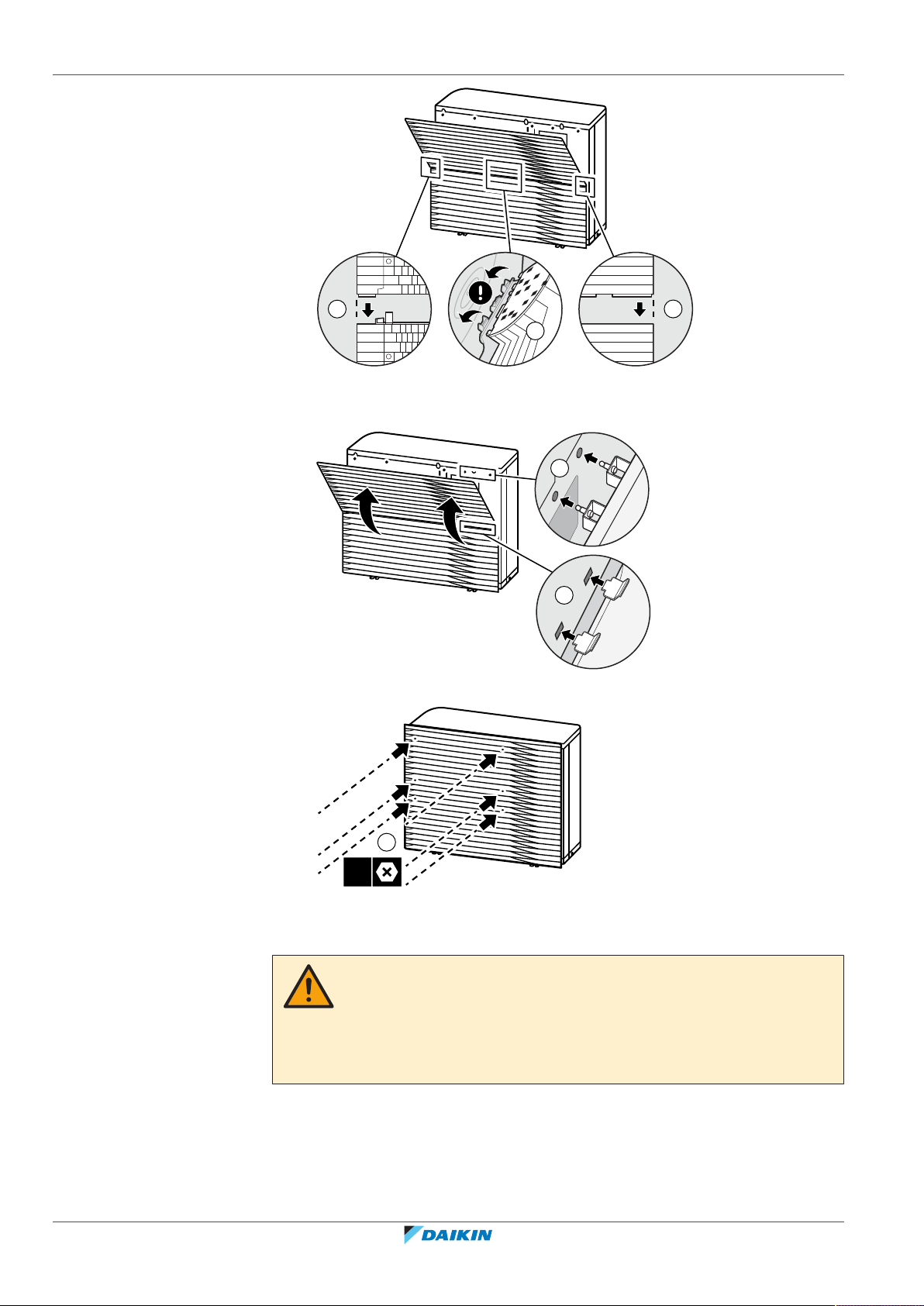 DAIKIN