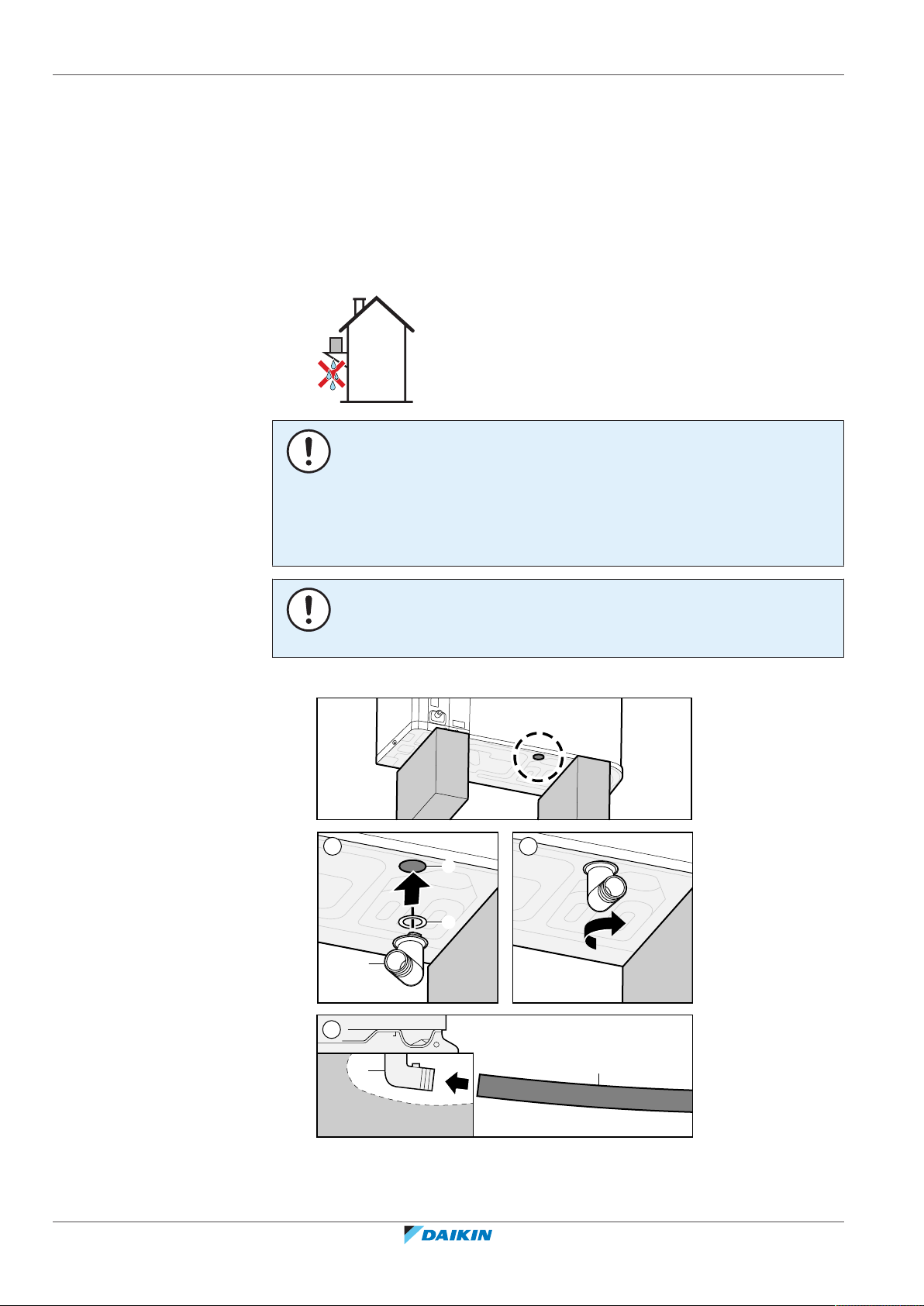 DAIKIN