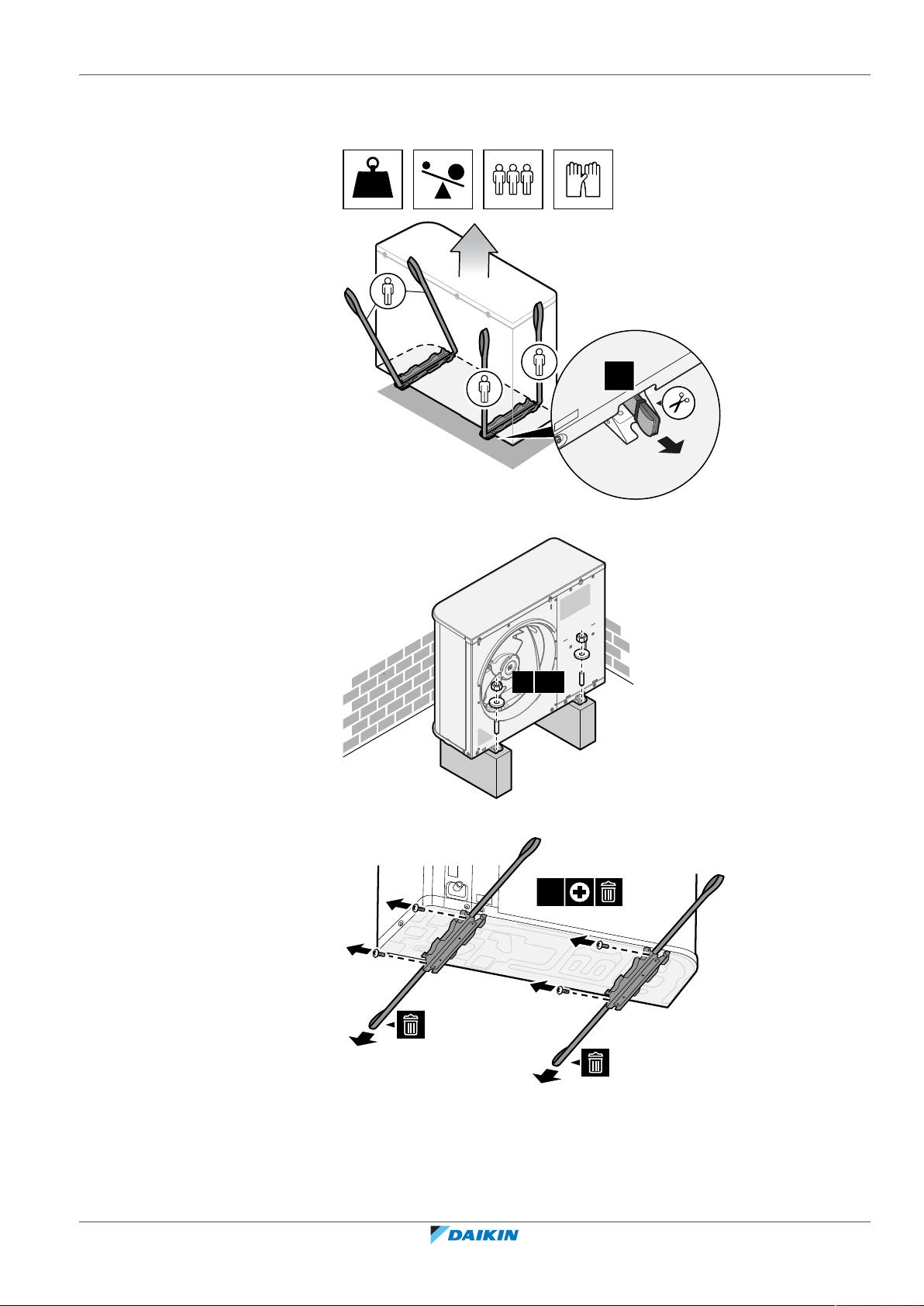 DAIKIN