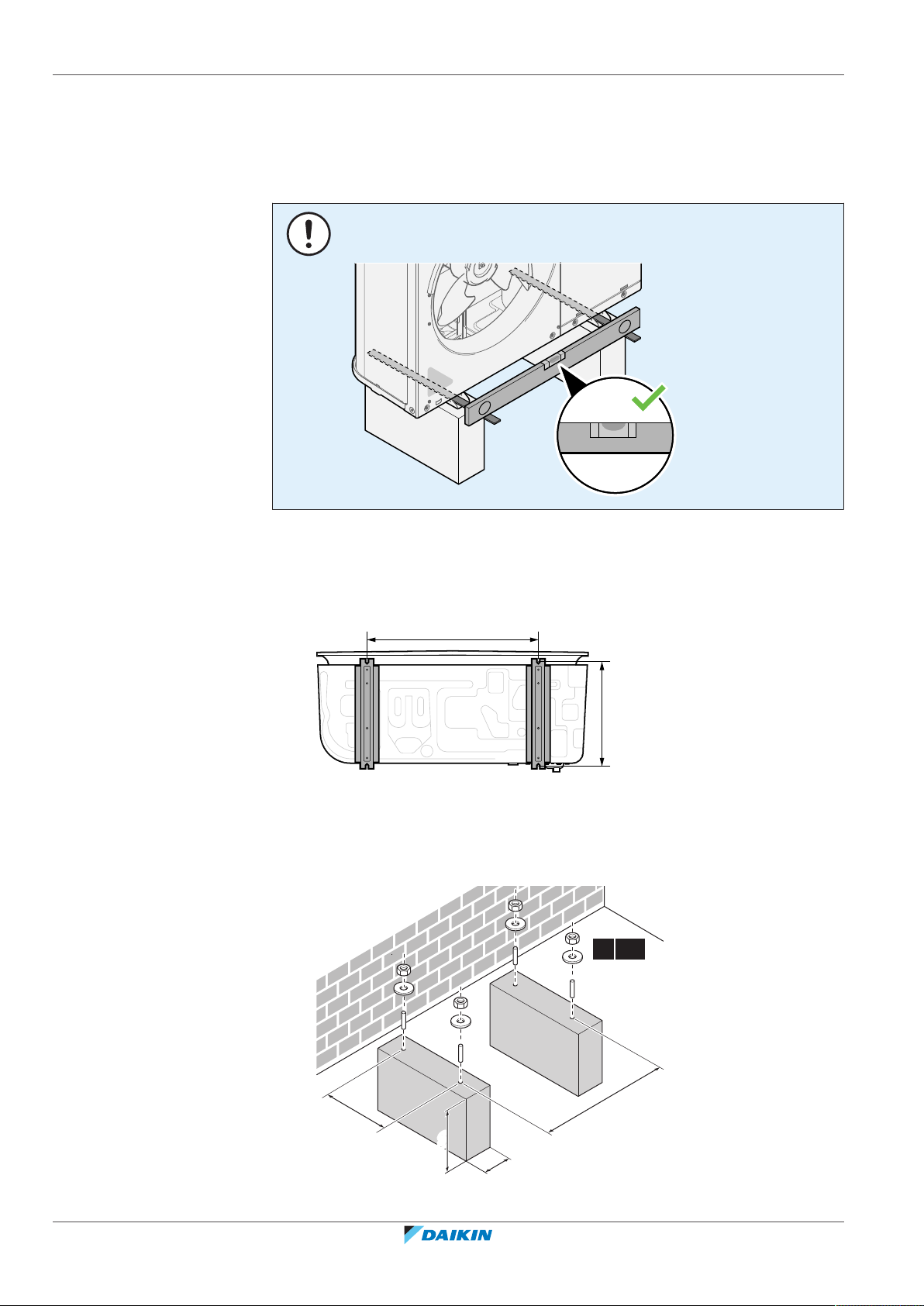 DAIKIN