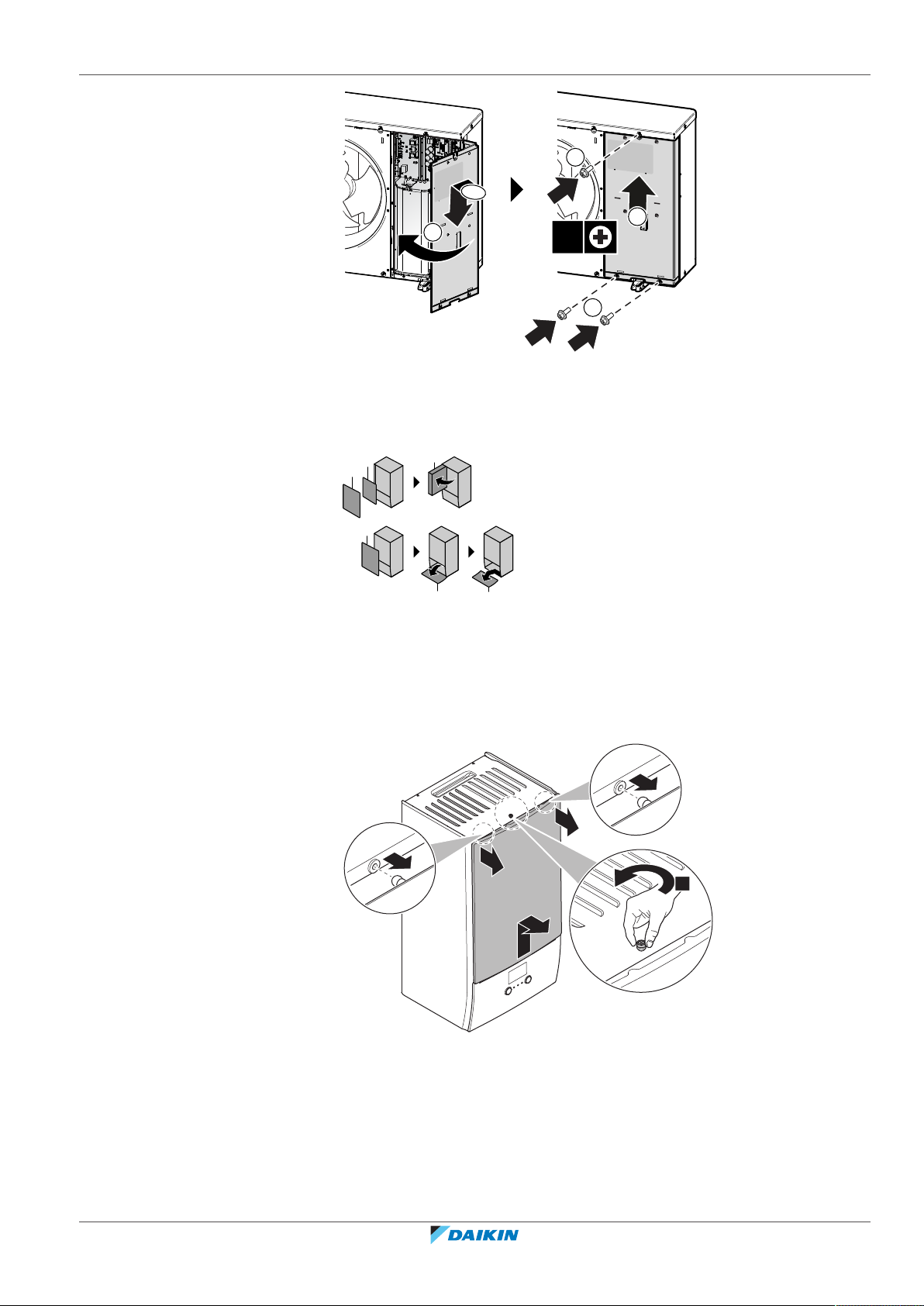 DAIKIN