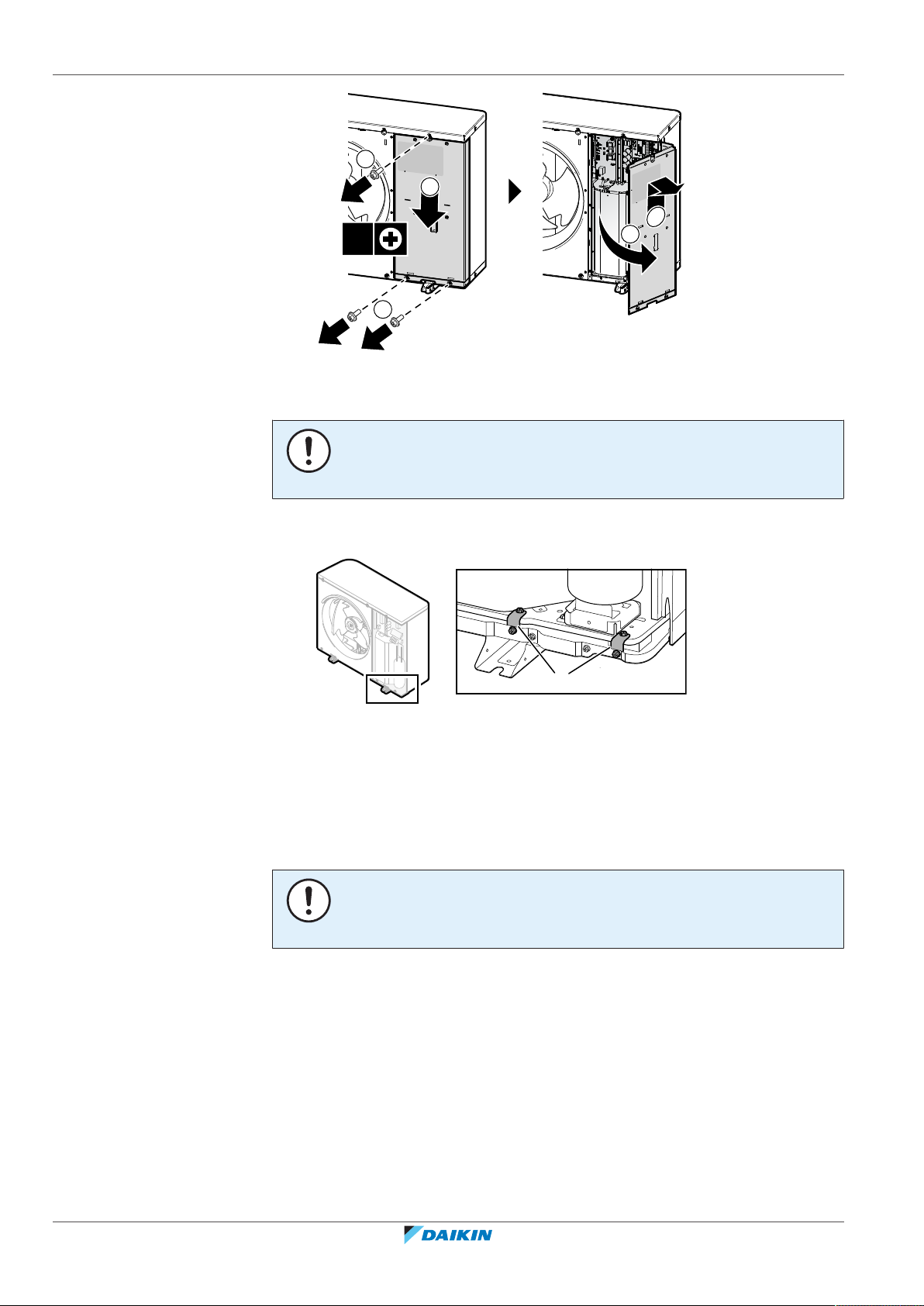 DAIKIN