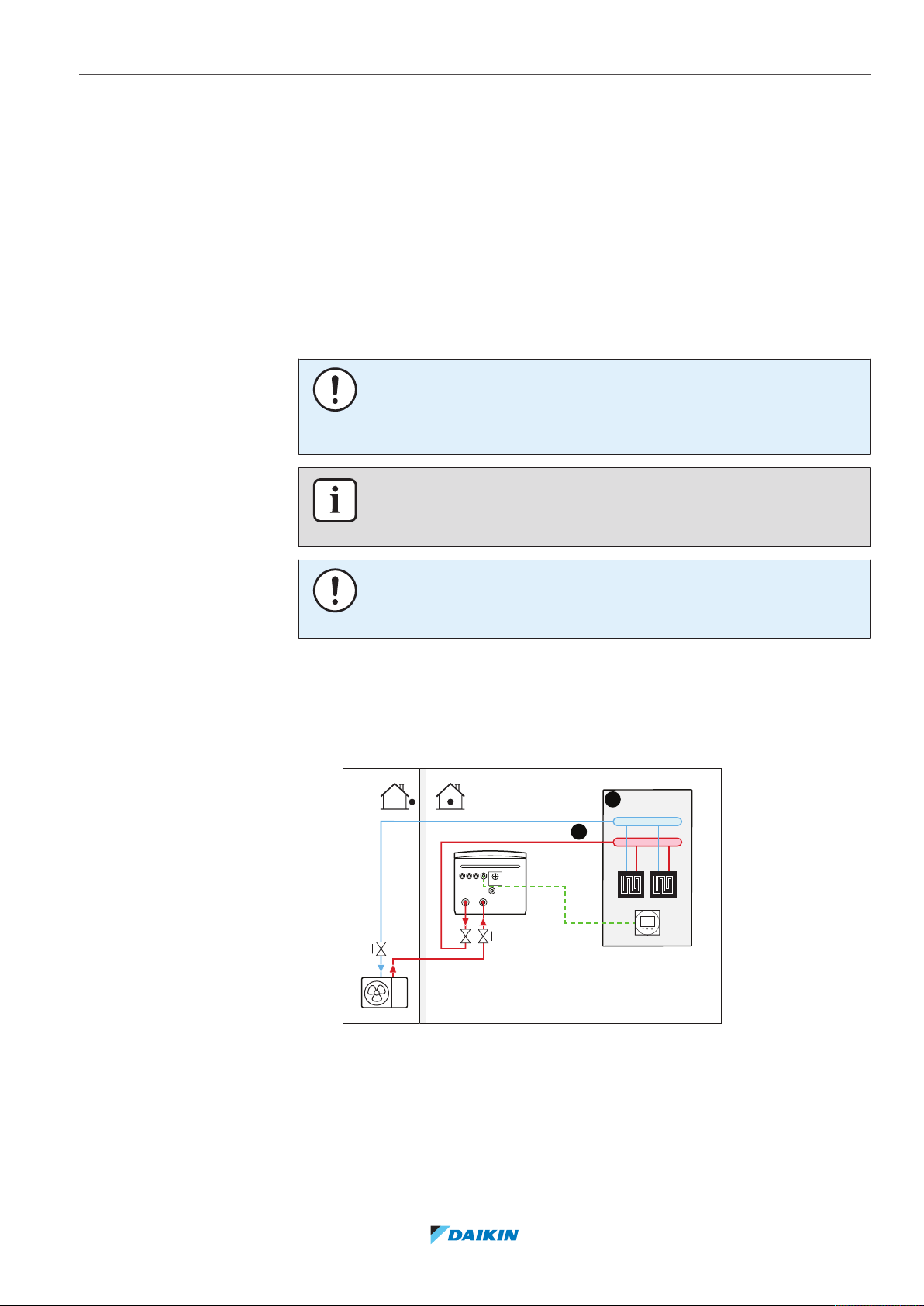 DAIKIN