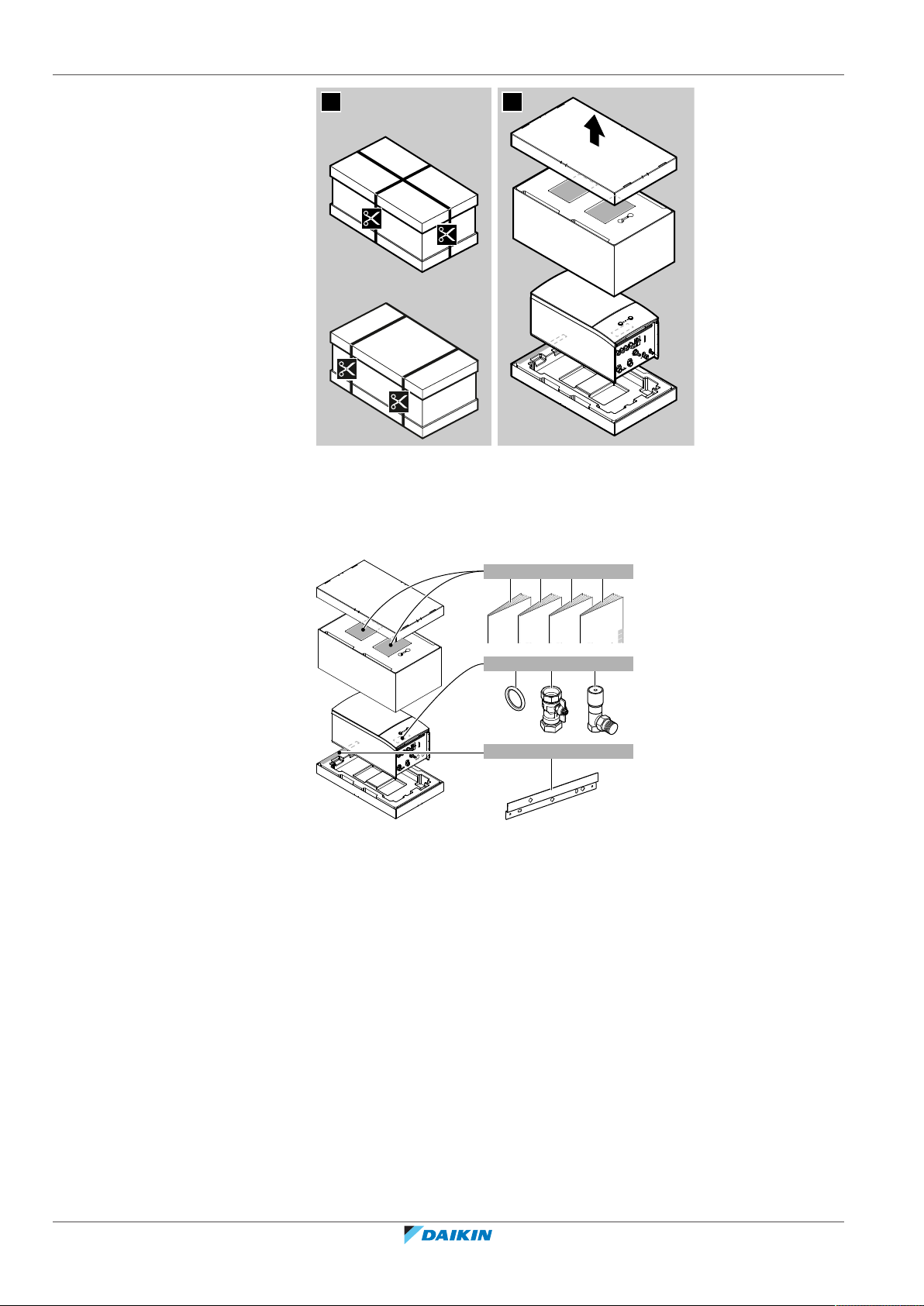 DAIKIN